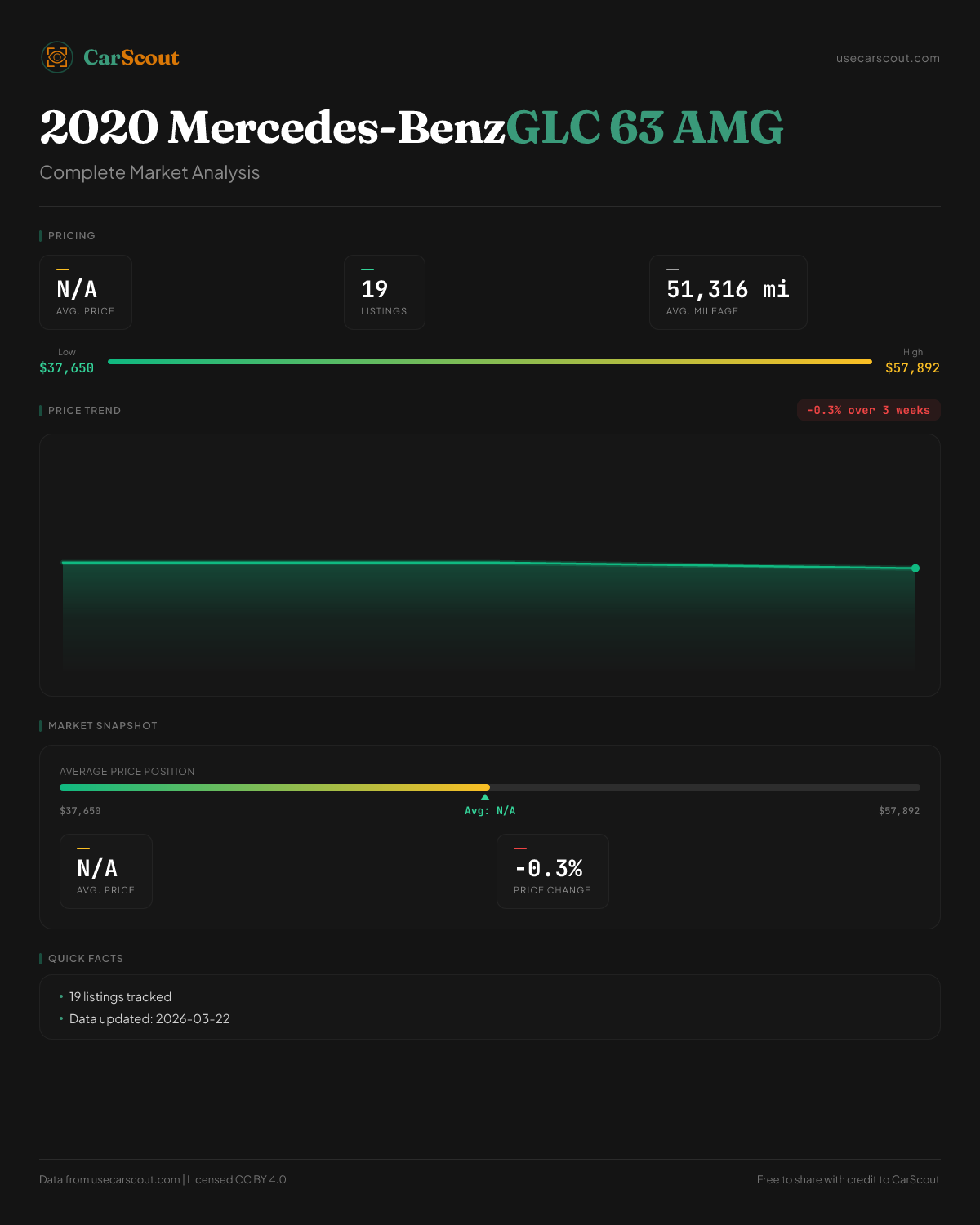 CarScout

usecarscout.com

2020 Mercedes-BenzGLC 63 AMG

Complete Market Analysis

PRICING

N/A
AVG. PRICE

19
LISTINGS

51,316 mi
AVG. MILEAGE

Low
$37,650

High
$57,892

PRICE TREND

-0.3% over 3 weeks

MARKET SNAPSHOT

AVERAGE PRICE POSITION

$37,650

Avg: N/A

$57,892

N/A
AVG. PRICE

-0.3%
PRICE CHANGE

QUICK FACTS

• 19 listings tracked
• Data updated: 2026-03-22

Data from usecarscout.com | Licensed CC BY 4.0

Free to share with credit to CarScout