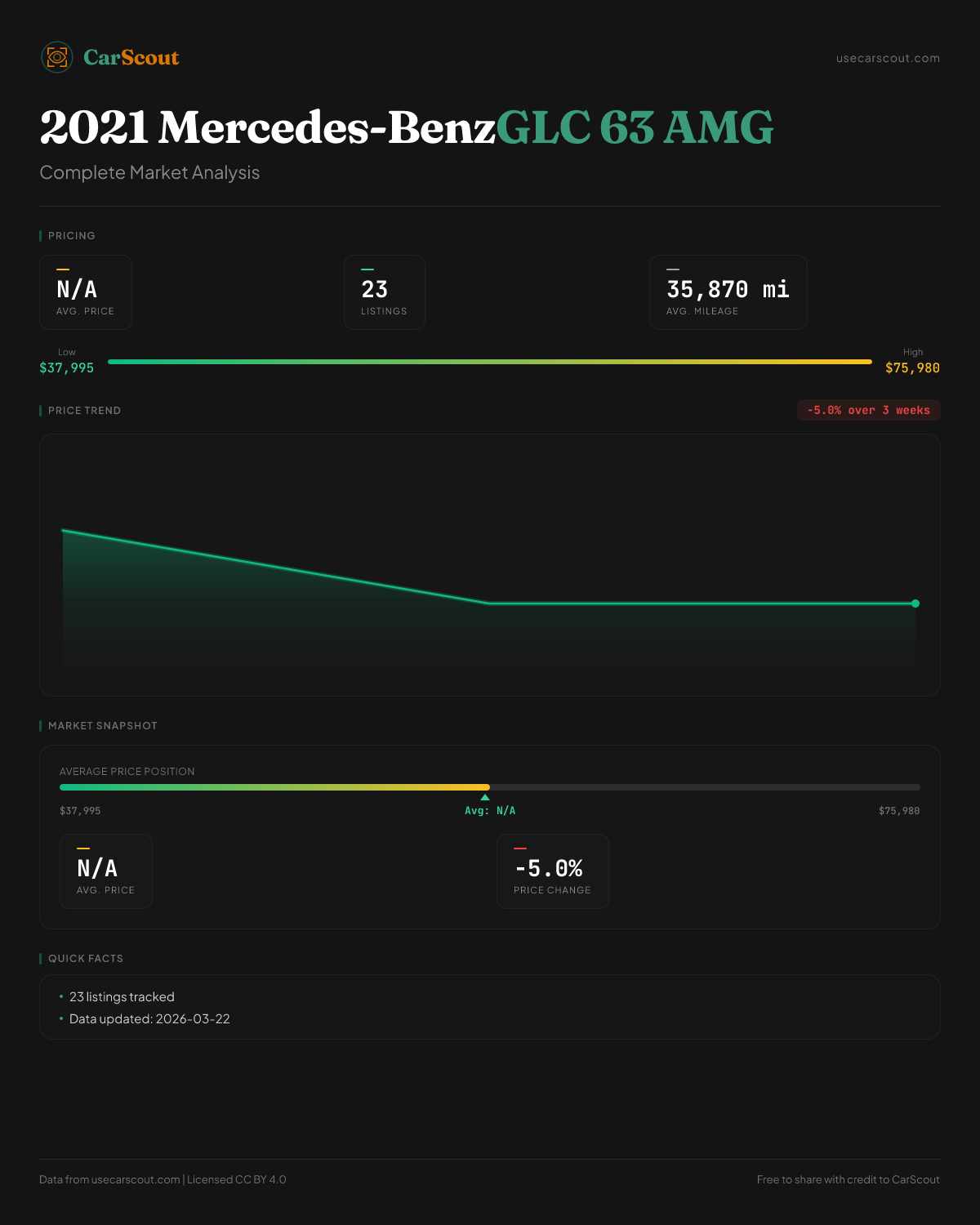 CarScout

usecarscout.com

2021 Mercedes-BenzGLC 63 AMG

Complete Market Analysis

PRICING

N/A
AVG. PRICE

23
LISTINGS

35,870 mi
AVG. MILEAGE

Low
$37,995

High
$75,980

PRICE TREND

-5.0% over 3 weeks

MARKET SNAPSHOT

AVERAGE PRICE POSITION

$37,995

Avg: N/A

$75,980

N/A
AVG. PRICE

-5.0%
PRICE CHANGE

QUICK FACTS

• 23 listings tracked
• Data updated: 2026-03-22

Data from usecarscout.com | Licensed CC BY 4.0

Free to share with credit to CarScout