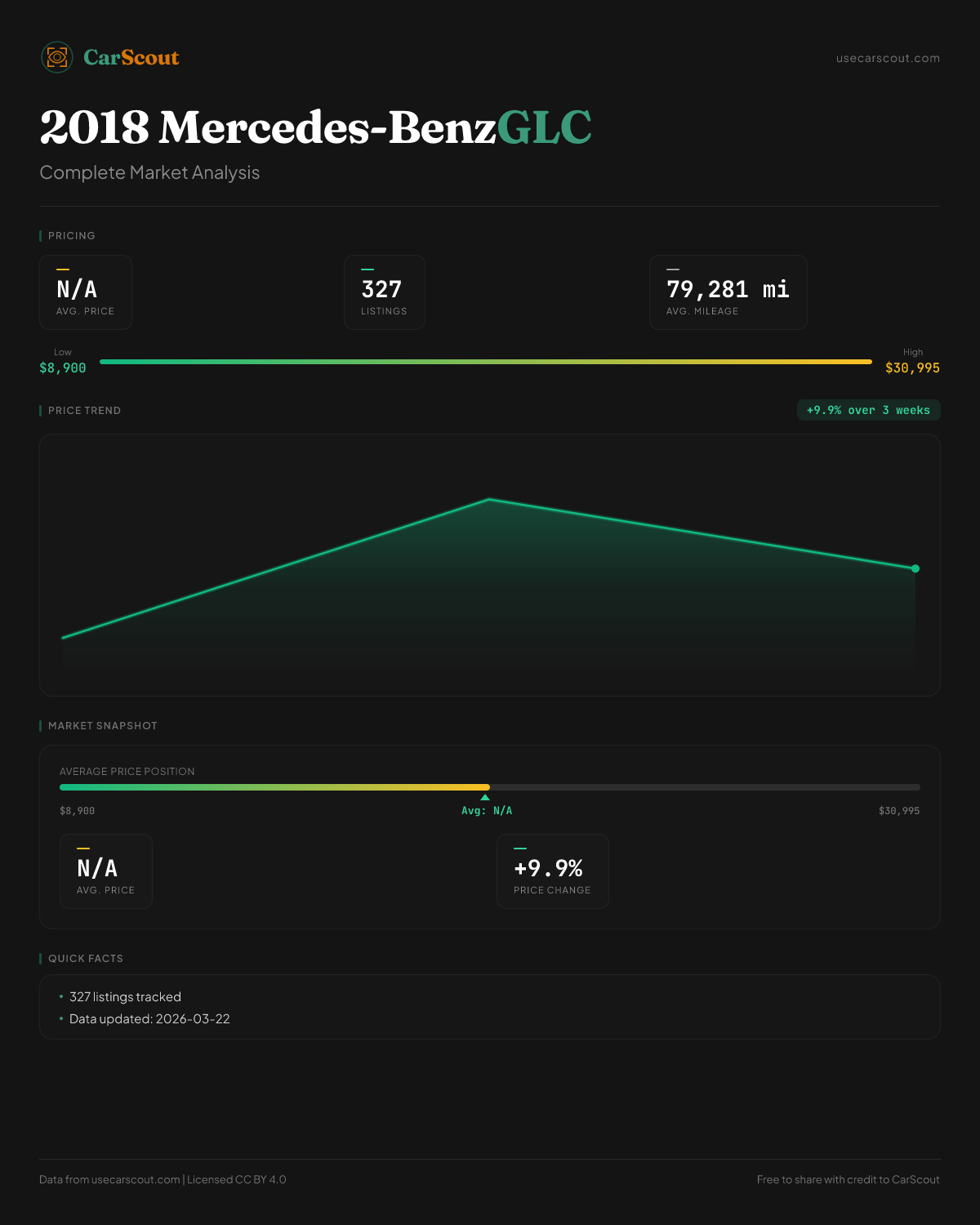 CarScout

usecarscout.com

2018 Mercedes-BenzGLC

Complete Market Analysis

PRICING

N/A
AVG. PRICE

327
LISTINGS

79,281 mi
AVG. MILEAGE

Low
$8,900

High
$30,995

PRICE TREND

+9.9% over 3 weeks

MARKET SNAPSHOT

AVERAGE PRICE POSITION

$8,900

Avg: N/A

$30,995

N/A
AVG. PRICE

+9.9%
PRICE CHANGE

QUICK FACTS

• 327 listings tracked
• Data updated: 2026-03-22

Data from usecarscout.com | Licensed CC BY 4.0

Free to share with credit to CarScout