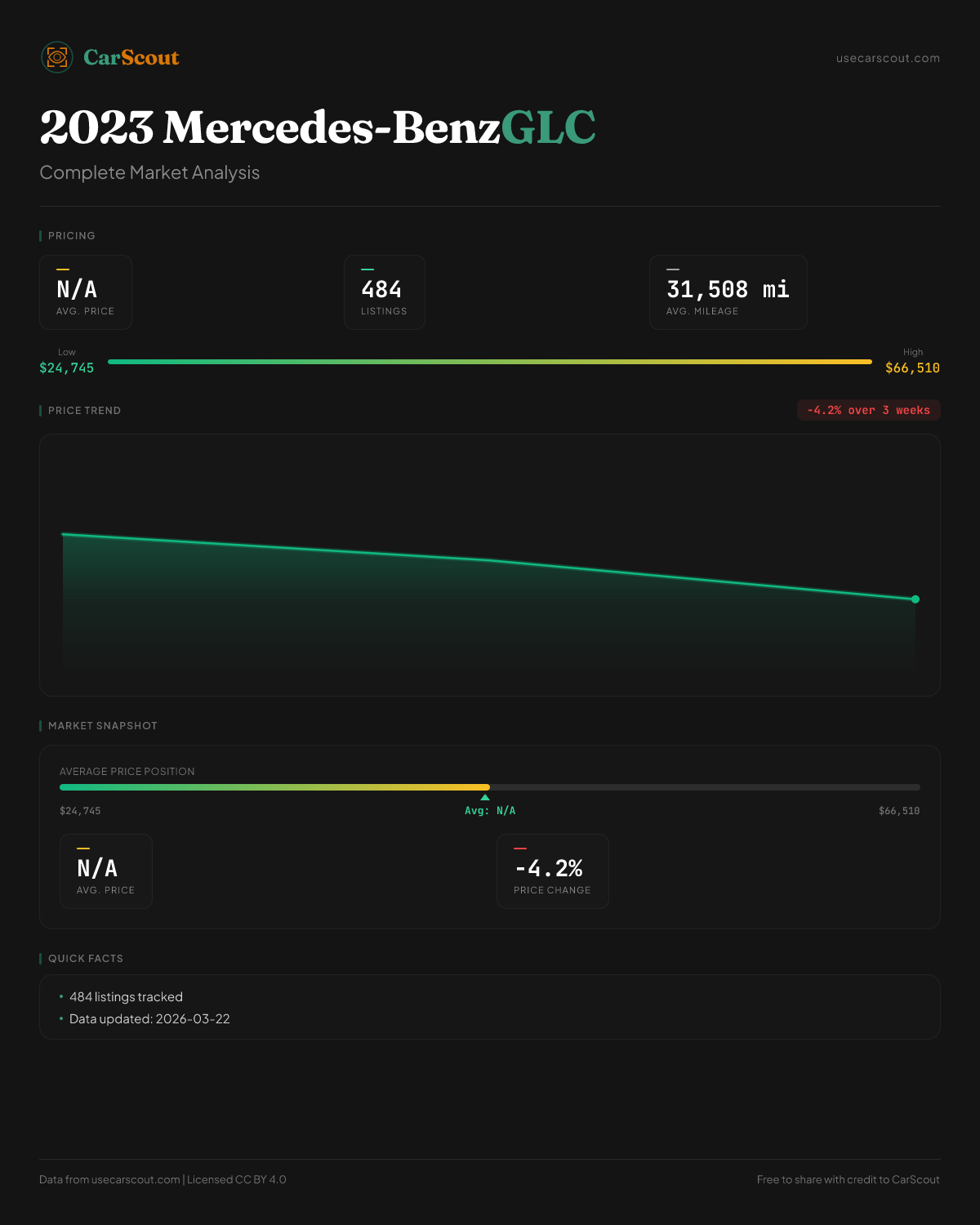 CarScout

usecarscout.com

2023 Mercedes-BenzGLC

Complete Market Analysis

PRICING

N/A
AVG. PRICE

484
LISTINGS

31,508 mi
AVG. MILEAGE

Low
$24,745

High
$66,510

PRICE TREND

-4.2% over 3 weeks

MARKET SNAPSHOT

AVERAGE PRICE POSITION

$24,745

Avg: N/A

$66,510

N/A
AVG. PRICE

-4.2%
PRICE CHANGE

QUICK FACTS

• 484 listings tracked
• Data updated: 2026-03-22

Data from usecarscout.com | Licensed CC BY 4.0

Free to share with credit to CarScout