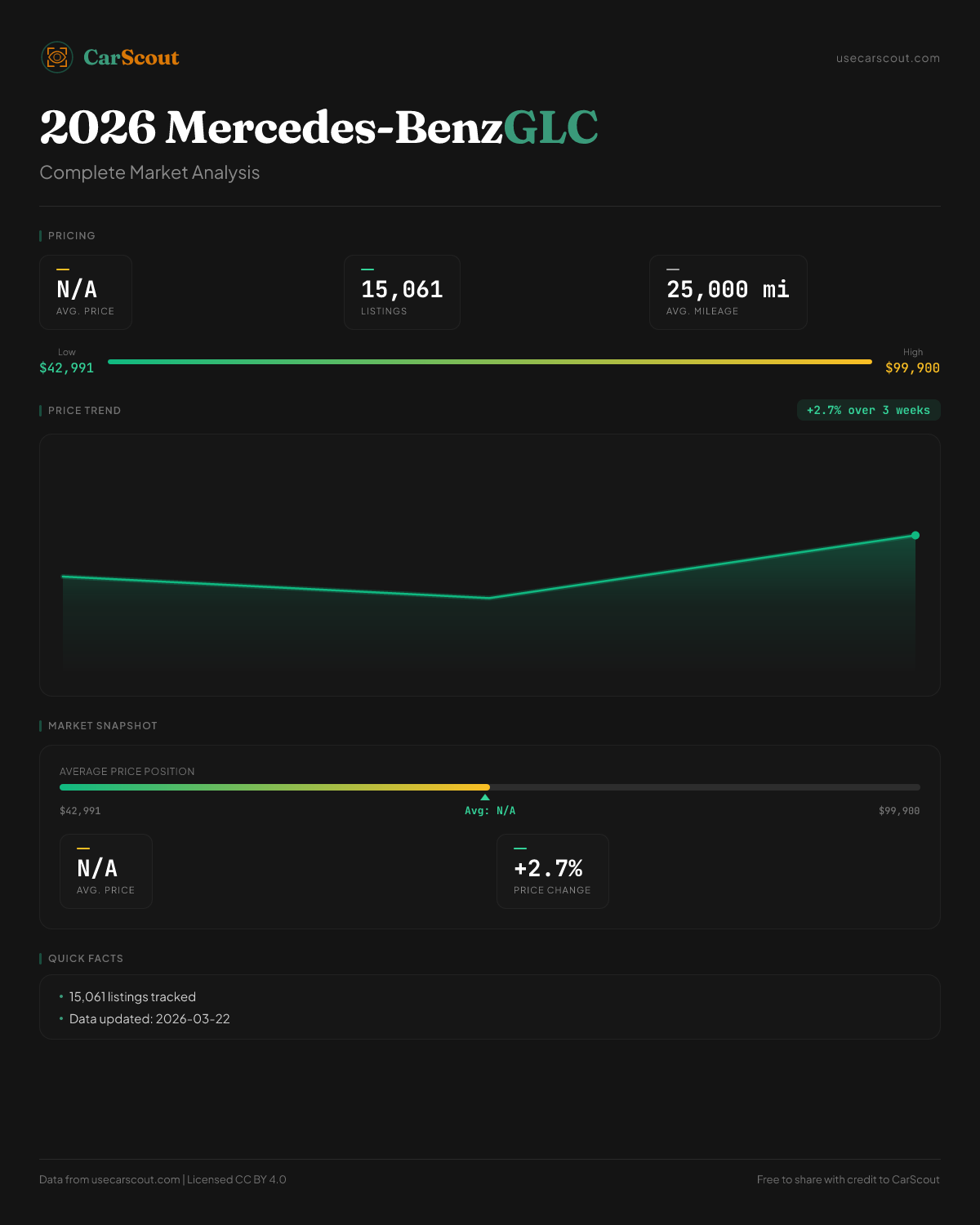 CarScout

usecarscout.com

2026 Mercedes-BenzGLC

Complete Market Analysis

PRICING

N/A
AVG. PRICE

15,061
LISTINGS

25,000 mi
AVG. MILEAGE

Low
$42,991

High
$99,900

PRICE TREND

+2.7% over 3 weeks

MARKET SNAPSHOT

AVERAGE PRICE POSITION

$42,991

Avg: N/A

$99,900

N/A
AVG. PRICE

+2.7%
PRICE CHANGE

QUICK FACTS

• 15,061 listings tracked
• Data updated: 2026-03-22

Data from usecarscout.com | Licensed CC BY 4.0

Free to share with credit to CarScout