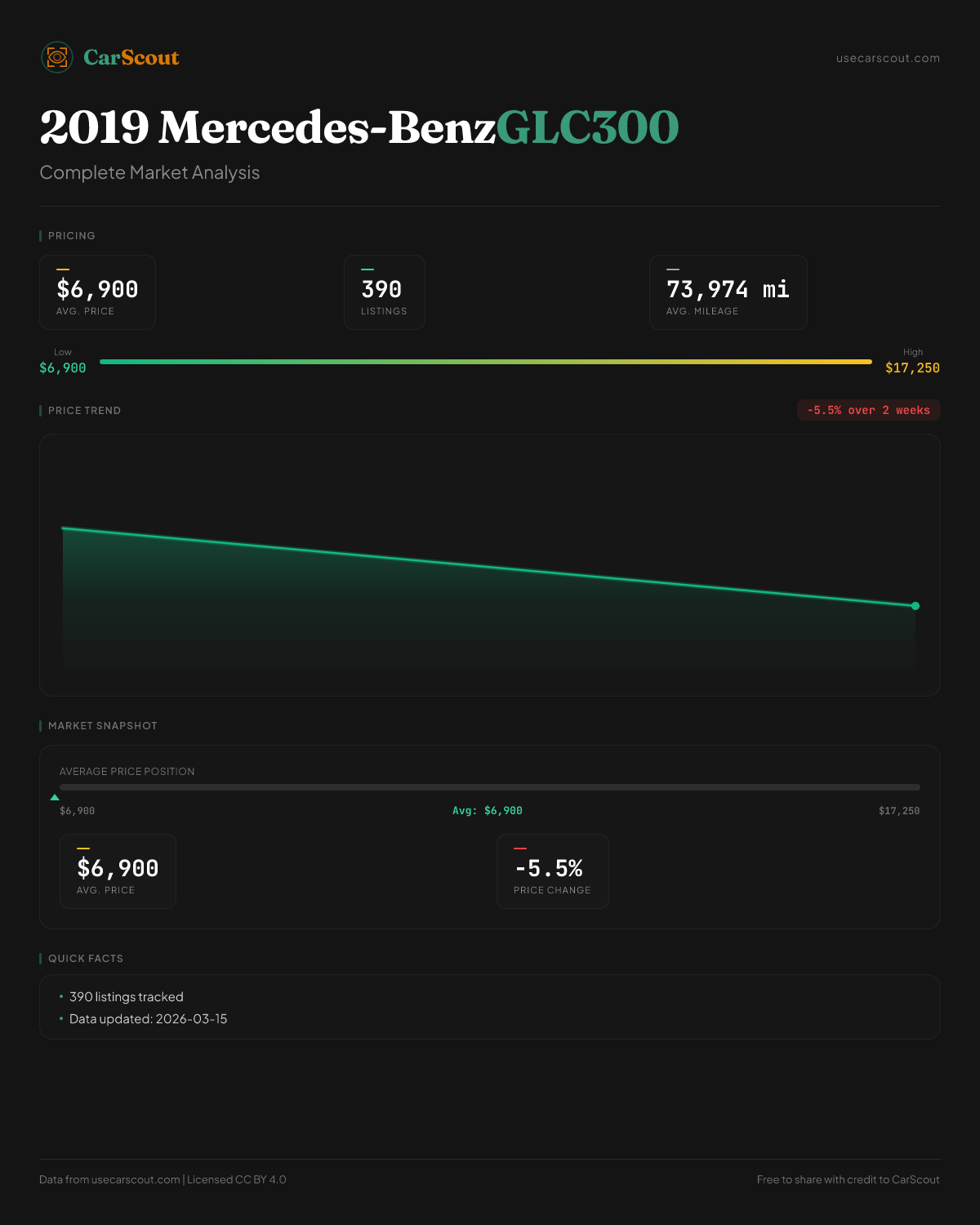 CarScout

usecarscout.com

2019 Mercedes-BenzGLC300

Complete Market Analysis

PRICING

$6,900
AVG. PRICE

390
LISTINGS

73,974 mi
AVG. MILEAGE

Low
$6,900

High
$17,250

PRICE TREND

-5.5% over 2 weeks

MARKET SNAPSHOT

AVERAGE PRICE POSITION

$6,900

Avg: $6,900

$17,250

$6,900
AVG. PRICE

-5.5%
PRICE CHANGE

QUICK FACTS

• 390 listings tracked
• Data updated: 2026-03-15

Data from usecarscout.com | Licensed CC BY 4.0

Free to share with credit to CarScout