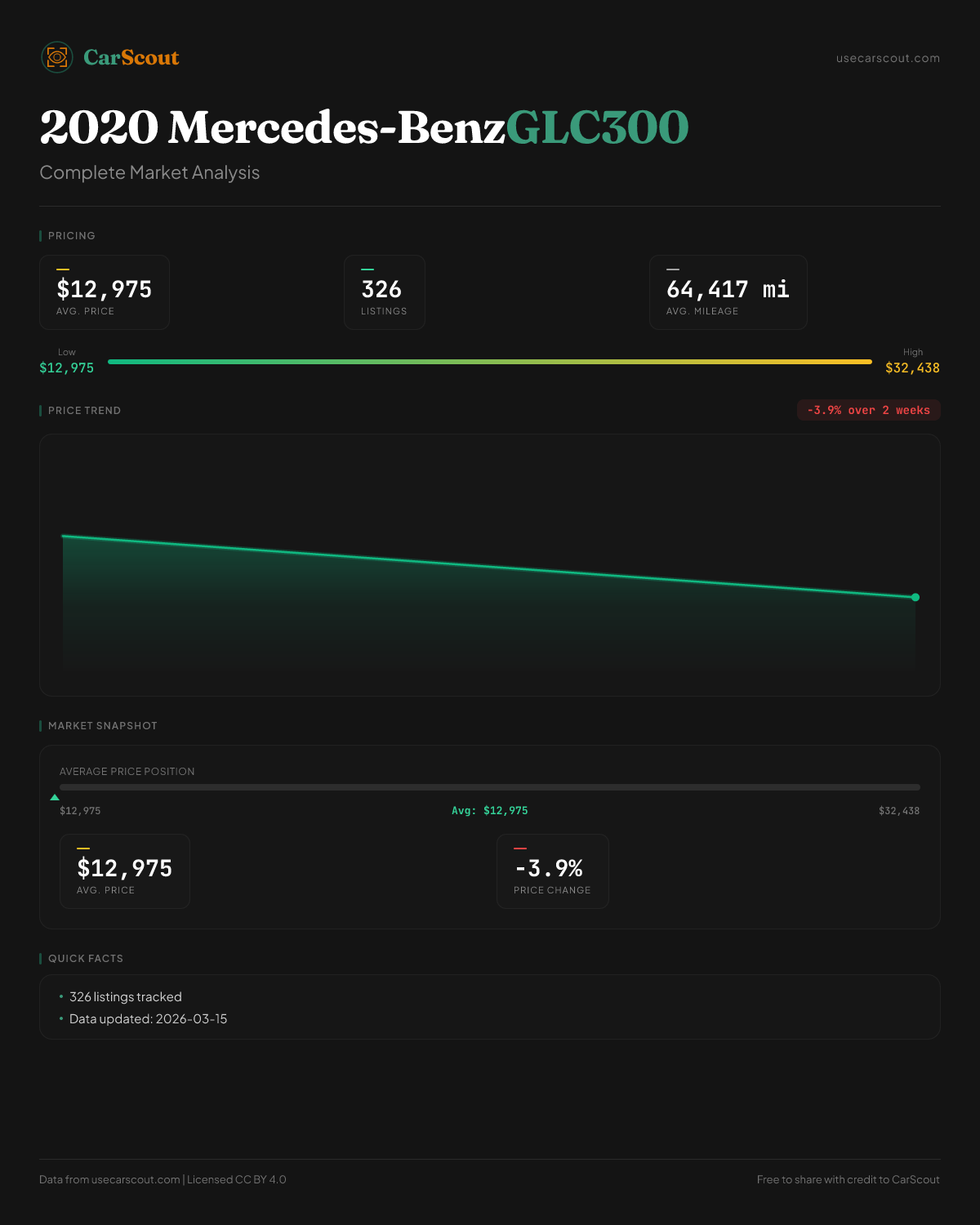 CarScout

usecarscout.com

2020 Mercedes-BenzGLC300

Complete Market Analysis

PRICING

$12,975
AVG. PRICE

326
LISTINGS

64,417 mi
AVG. MILEAGE

Low
$12,975

High
$32,438

PRICE TREND

-3.9% over 2 weeks

MARKET SNAPSHOT

AVERAGE PRICE POSITION

$12,975

Avg: $12,975

$32,438

$12,975
AVG. PRICE

-3.9%
PRICE CHANGE

QUICK FACTS

• 326 listings tracked
• Data updated: 2026-03-15

Data from usecarscout.com | Licensed CC BY 4.0

Free to share with credit to CarScout