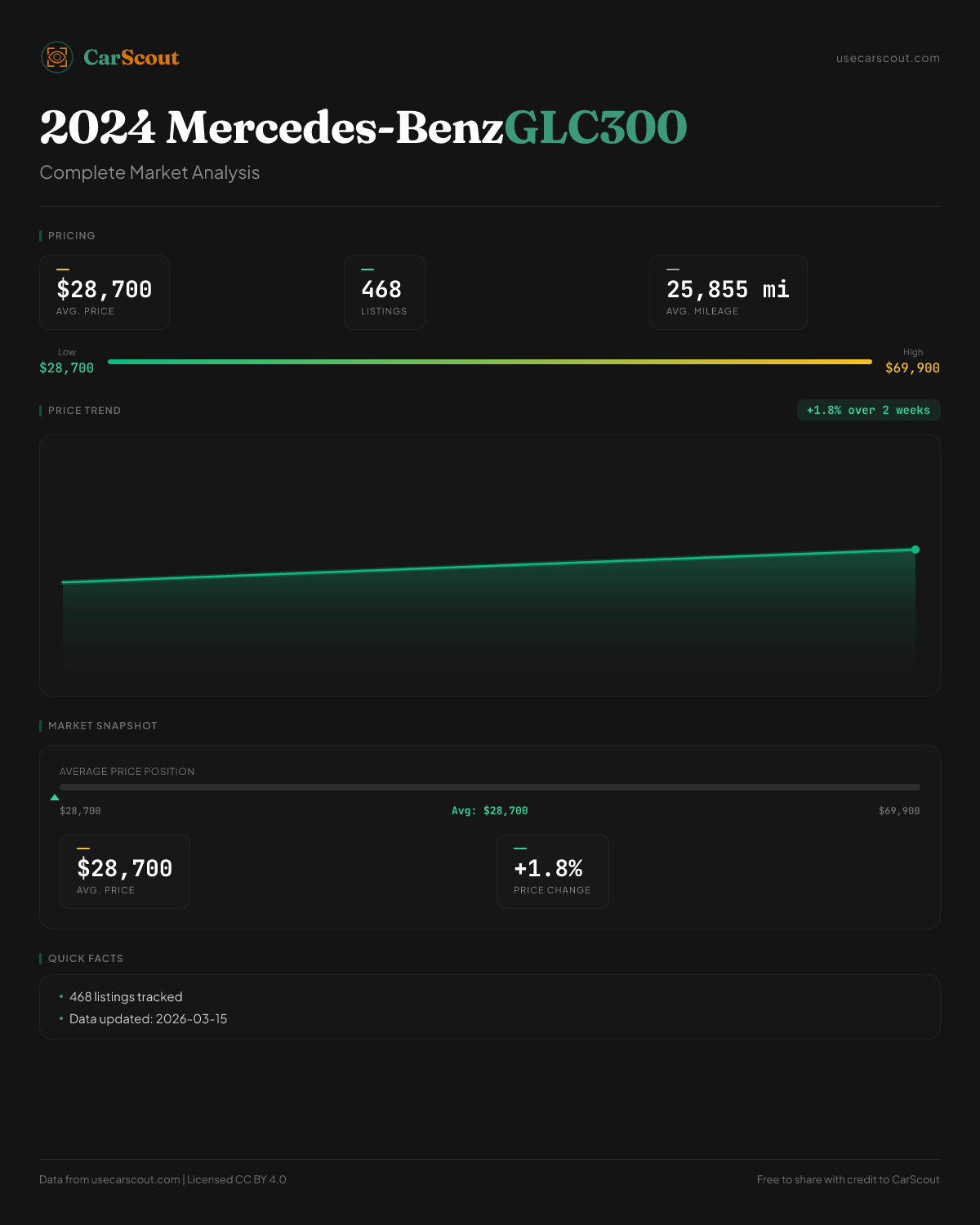 CarScout

usecarscout.com

2024 Mercedes-BenzGLC300

Complete Market Analysis

PRICING

$28,700
AVG. PRICE

468
LISTINGS

25,855 mi
AVG. MILEAGE

Low
$28,700

High
$69,900

PRICE TREND

+1.8% over 2 weeks

MARKET SNAPSHOT

AVERAGE PRICE POSITION

$28,700

Avg: $28,700

$69,900

$28,700
AVG. PRICE

+1.8%
PRICE CHANGE

QUICK FACTS

• 468 listings tracked
• Data updated: 2026-03-15

Data from usecarscout.com | Licensed CC BY 4.0

Free to share with credit to CarScout