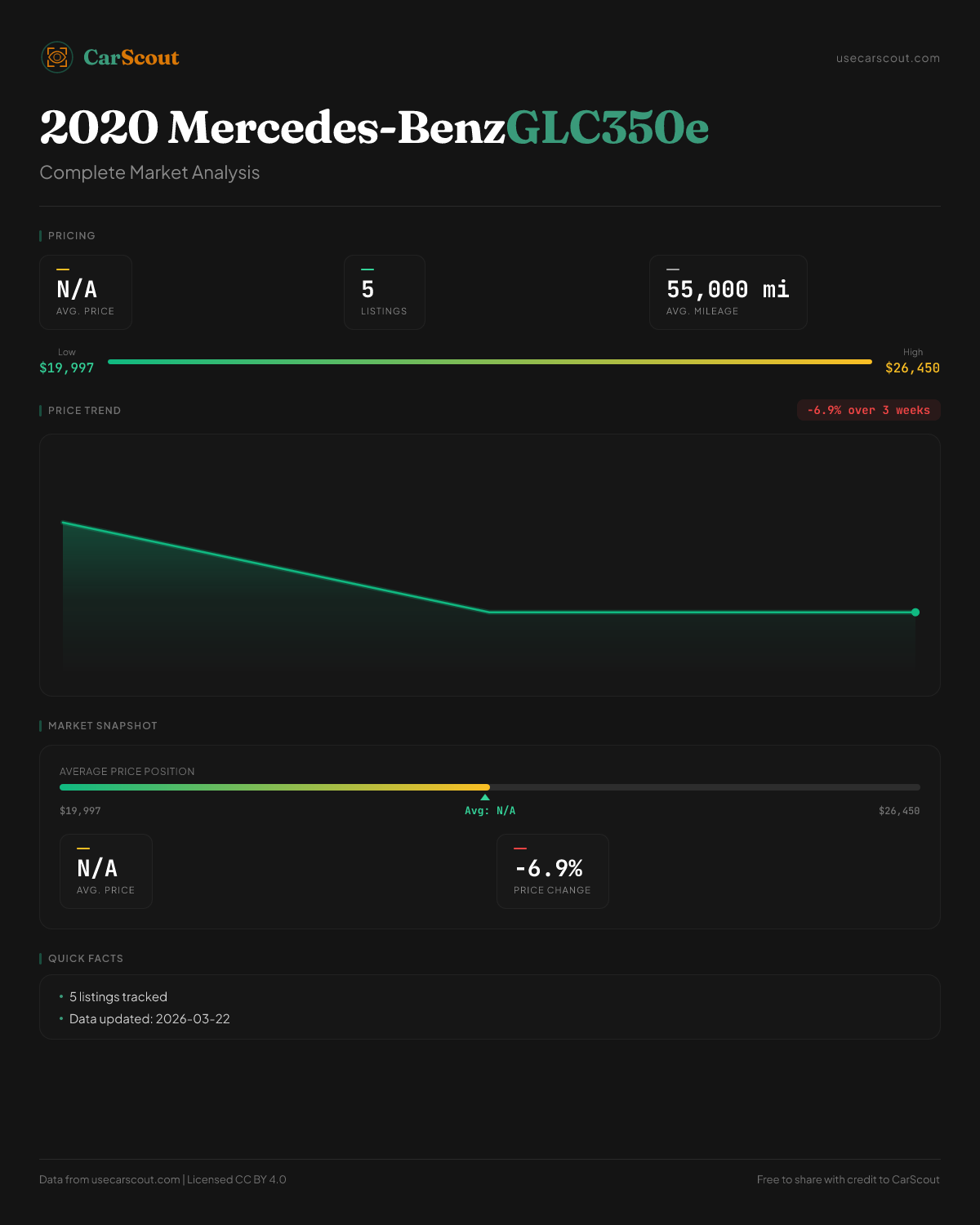 CarScout

usecarscout.com

2020 Mercedes-BenzGLC350e

Complete Market Analysis

PRICING

N/A
AVG. PRICE

5
LISTINGS

55,000 mi
AVG. MILEAGE

Low
$19,997

High
$26,450

PRICE TREND

-6.9% over 3 weeks

MARKET SNAPSHOT

AVERAGE PRICE POSITION

$19,997

Avg: N/A

$26,450

N/A
AVG. PRICE

-6.9%
PRICE CHANGE

QUICK FACTS

• 5 listings tracked
• Data updated: 2026-03-22

Data from usecarscout.com | Licensed CC BY 4.0

Free to share with credit to CarScout