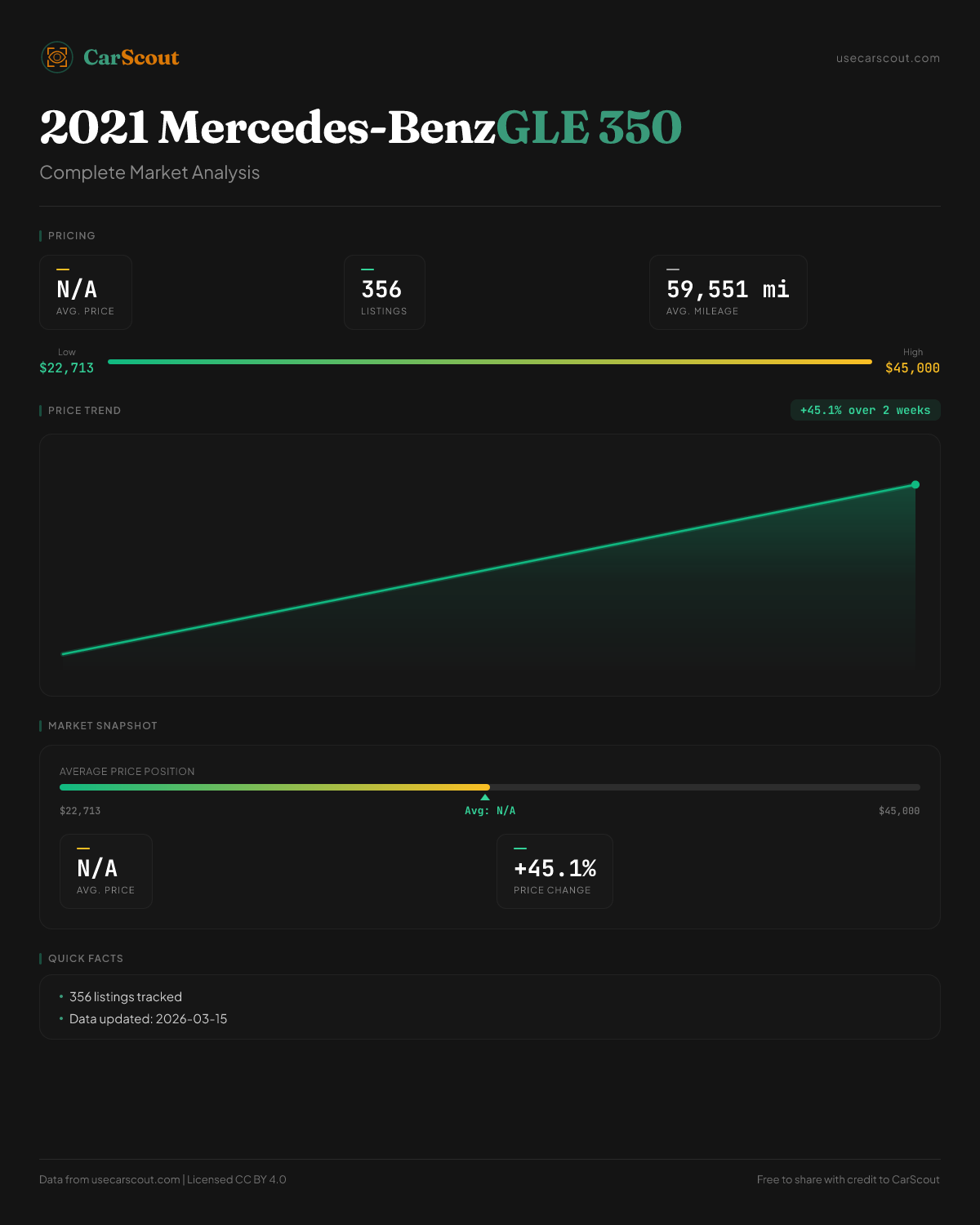 CarScout

usecarscout.com

2021 Mercedes-BenzGLE 350

Complete Market Analysis

PRICING

N/A
AVG. PRICE

356
LISTINGS

59,551 mi
AVG. MILEAGE

Low
$22,713

High
$45,000

PRICE TREND

+45.1% over 2 weeks

MARKET SNAPSHOT

AVERAGE PRICE POSITION

$22,713

Avg: N/A

$45,000

N/A
AVG. PRICE

+45.1%
PRICE CHANGE

QUICK FACTS

• 356 listings tracked
• Data updated: 2026-03-15

Data from usecarscout.com | Licensed CC BY 4.0

Free to share with credit to CarScout