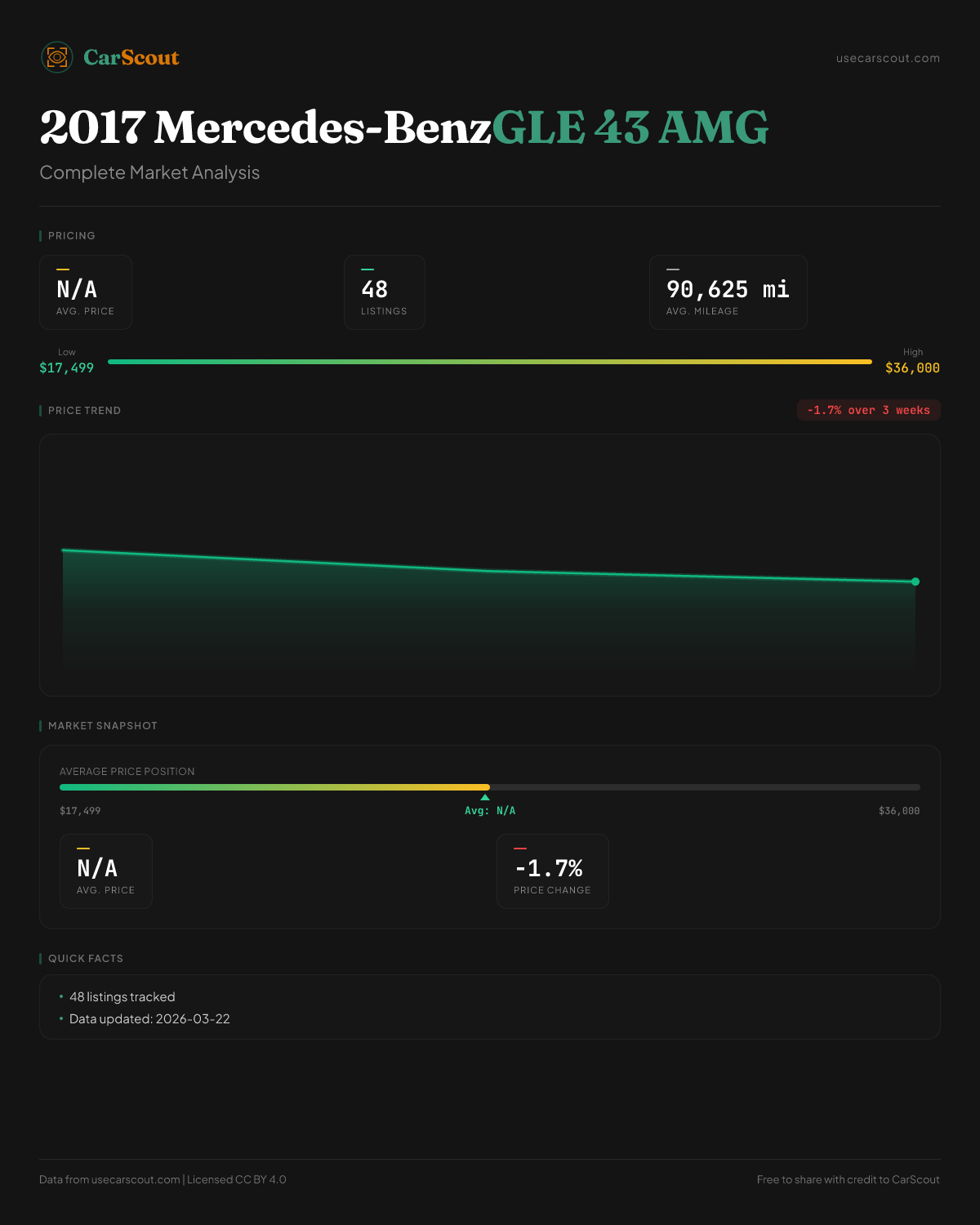 CarScout

usecarscout.com

2017 Mercedes-BenzGLE 43 AMG

Complete Market Analysis

PRICING

N/A
AVG. PRICE

48
LISTINGS

90,625 mi
AVG. MILEAGE

Low
$17,499

High
$36,000

PRICE TREND

-1.7% over 3 weeks

MARKET SNAPSHOT

AVERAGE PRICE POSITION

$17,499

Avg: N/A

$36,000

N/A
AVG. PRICE

-1.7%
PRICE CHANGE

QUICK FACTS

• 48 listings tracked
• Data updated: 2026-03-22

Data from usecarscout.com | Licensed CC BY 4.0

Free to share with credit to CarScout