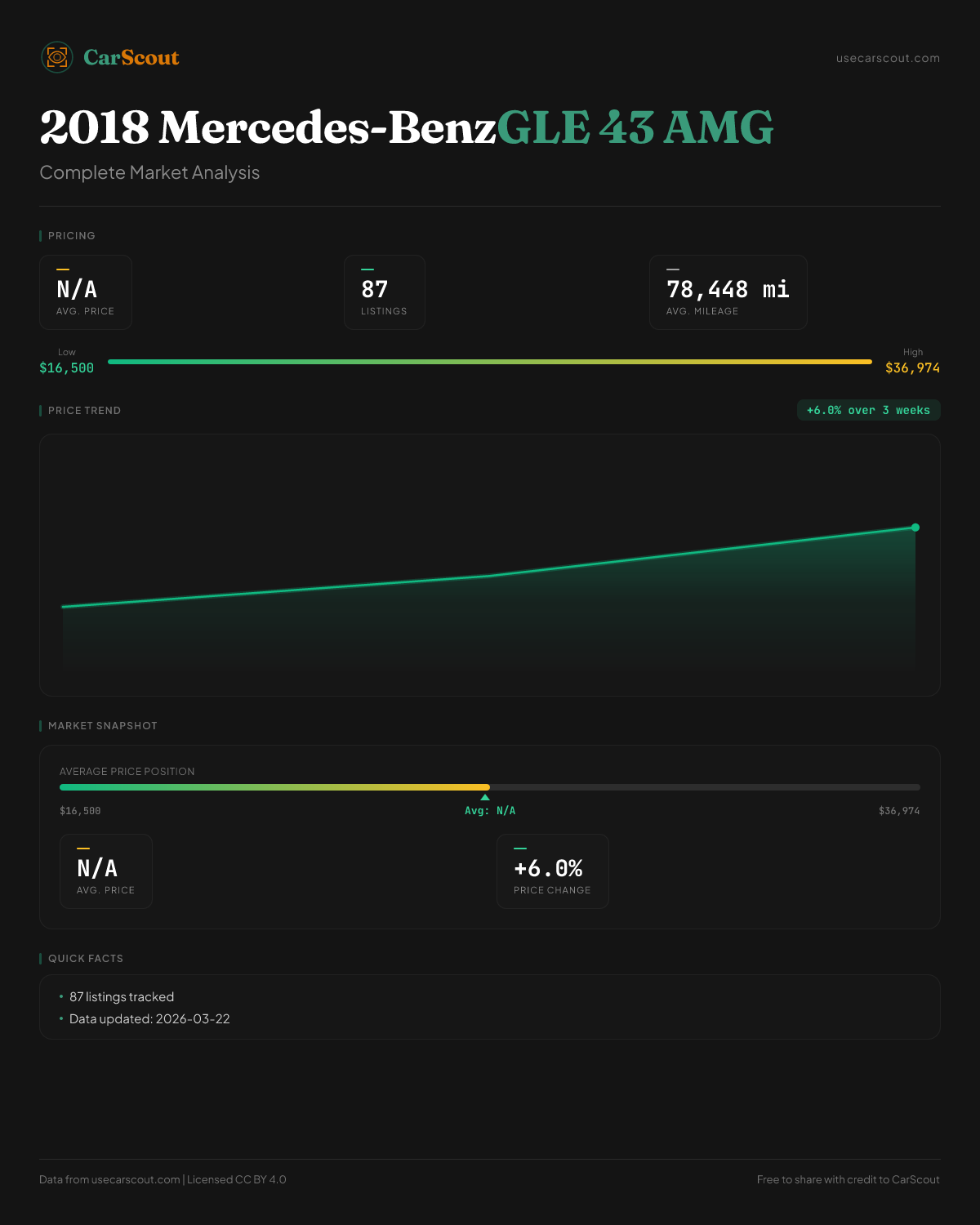 CarScout

usecarscout.com

2018 Mercedes-BenzGLE 43 AMG

Complete Market Analysis

PRICING

N/A
AVG. PRICE

87
LISTINGS

78,448 mi
AVG. MILEAGE

Low
$16,500

High
$36,974

PRICE TREND

+6.0% over 3 weeks

MARKET SNAPSHOT

AVERAGE PRICE POSITION

$16,500

Avg: N/A

$36,974

N/A
AVG. PRICE

+6.0%
PRICE CHANGE

QUICK FACTS

• 87 listings tracked
• Data updated: 2026-03-22

Data from usecarscout.com | Licensed CC BY 4.0

Free to share with credit to CarScout