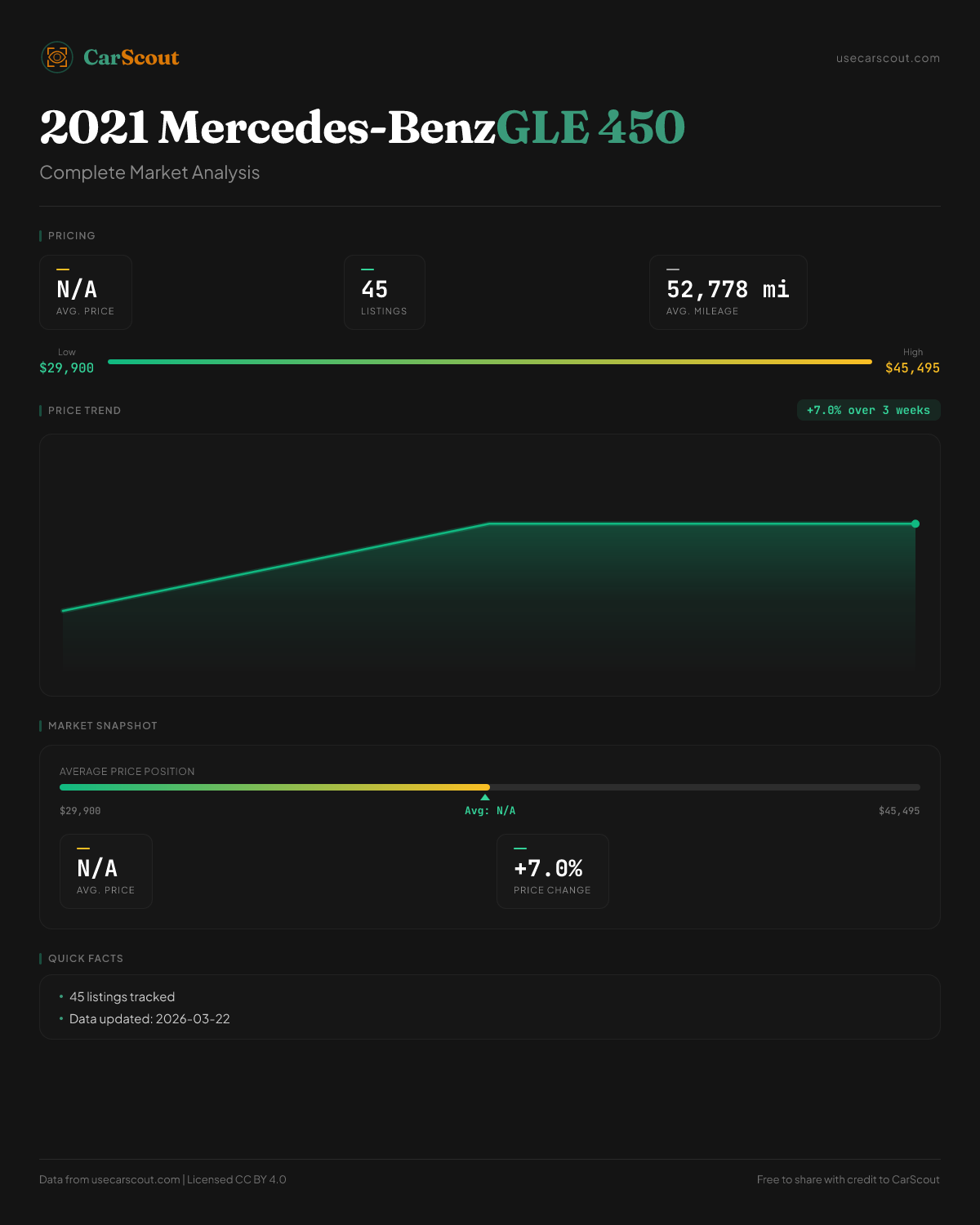 CarScout

usecarscout.com

2021 Mercedes-BenzGLE 450

Complete Market Analysis

PRICING

N/A
AVG. PRICE

45
LISTINGS

52,778 mi
AVG. MILEAGE

Low
$29,900

High
$45,495

PRICE TREND

+7.0% over 3 weeks

MARKET SNAPSHOT

AVERAGE PRICE POSITION

$29,900

Avg: N/A

$45,495

N/A
AVG. PRICE

+7.0%
PRICE CHANGE

QUICK FACTS

• 45 listings tracked
• Data updated: 2026-03-22

Data from usecarscout.com | Licensed CC BY 4.0

Free to share with credit to CarScout