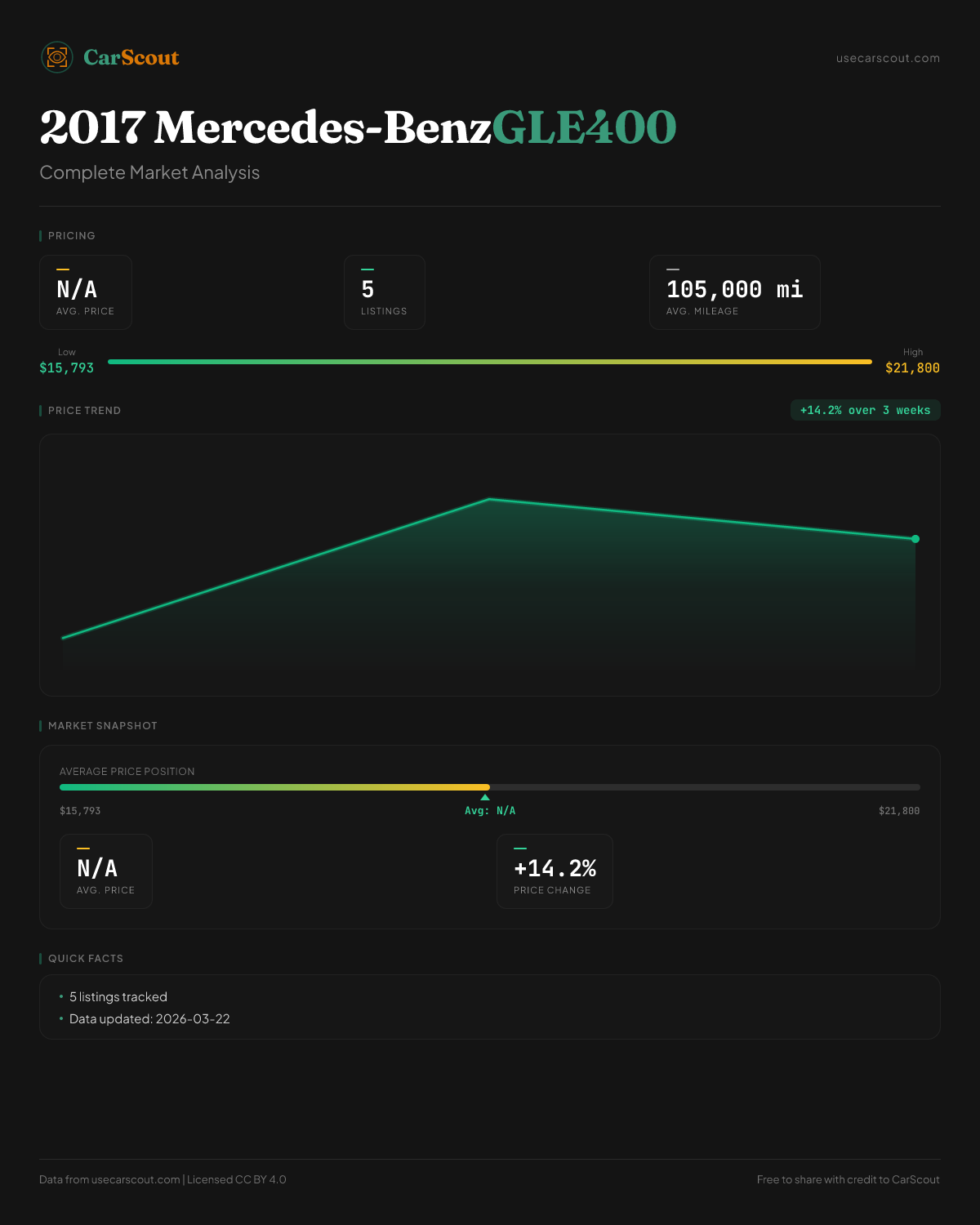 CarScout

usecarscout.com

2017 Mercedes-BenzGLE400

Complete Market Analysis

PRICING

N/A
AVG. PRICE

5
LISTINGS

105,000 mi
AVG. MILEAGE

Low
$15,793

High
$21,800

PRICE TREND

+14.2% over 3 weeks

MARKET SNAPSHOT

AVERAGE PRICE POSITION

$15,793

Avg: N/A

$21,800

N/A
AVG. PRICE

+14.2%
PRICE CHANGE

QUICK FACTS

• 5 listings tracked
• Data updated: 2026-03-22

Data from usecarscout.com | Licensed CC BY 4.0

Free to share with credit to CarScout