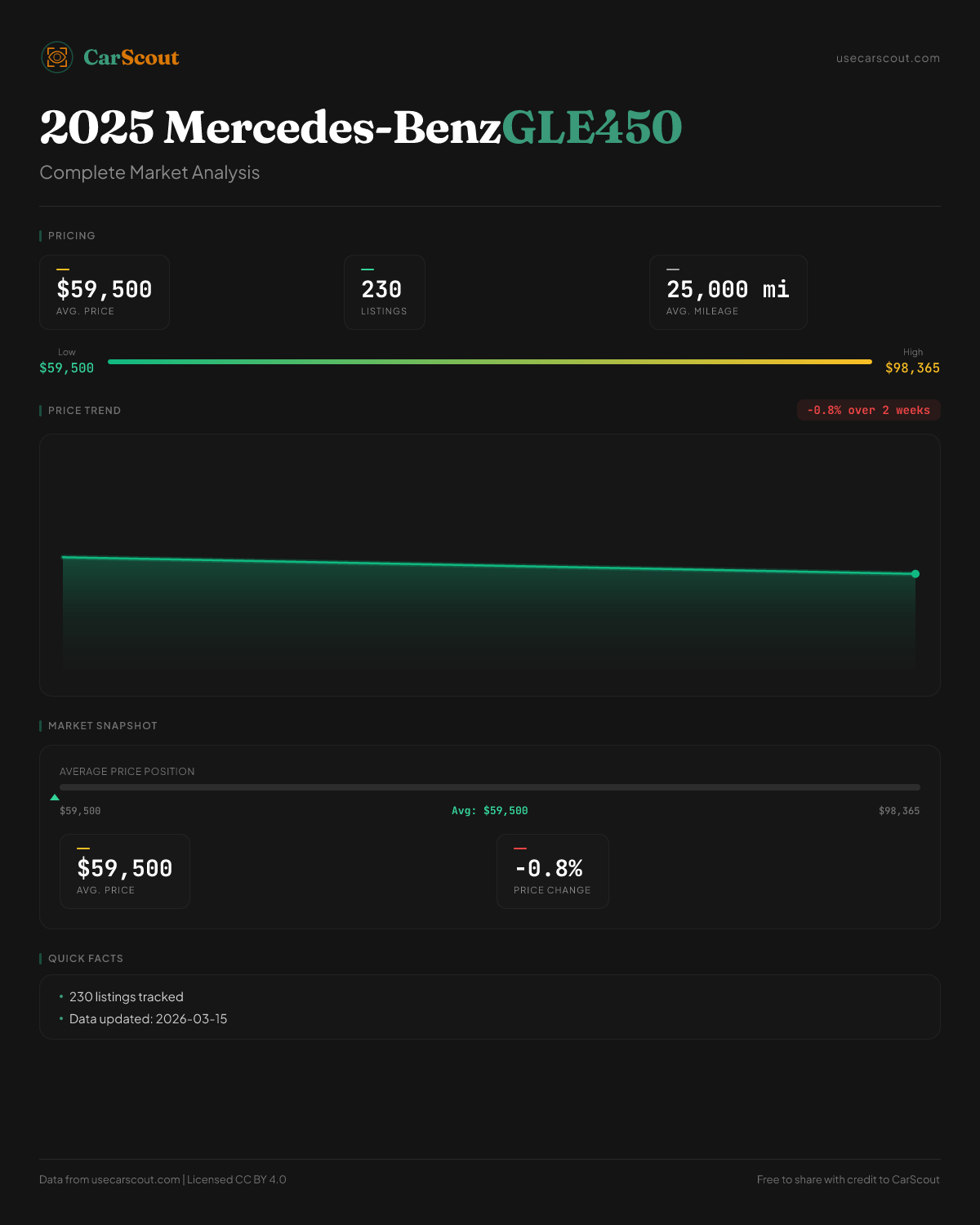 CarScout

usecarscout.com

2025 Mercedes-BenzGLE450

Complete Market Analysis

PRICING

$59,500
AVG. PRICE

230
LISTINGS

25,000 mi
AVG. MILEAGE

Low
$59,500

High
$98,365

PRICE TREND

-0.8% over 2 weeks

MARKET SNAPSHOT

AVERAGE PRICE POSITION

$59,500

Avg: $59,500

$98,365

$59,500
AVG. PRICE

-0.8%
PRICE CHANGE

QUICK FACTS

• 230 listings tracked
• Data updated: 2026-03-15

Data from usecarscout.com | Licensed CC BY 4.0

Free to share with credit to CarScout