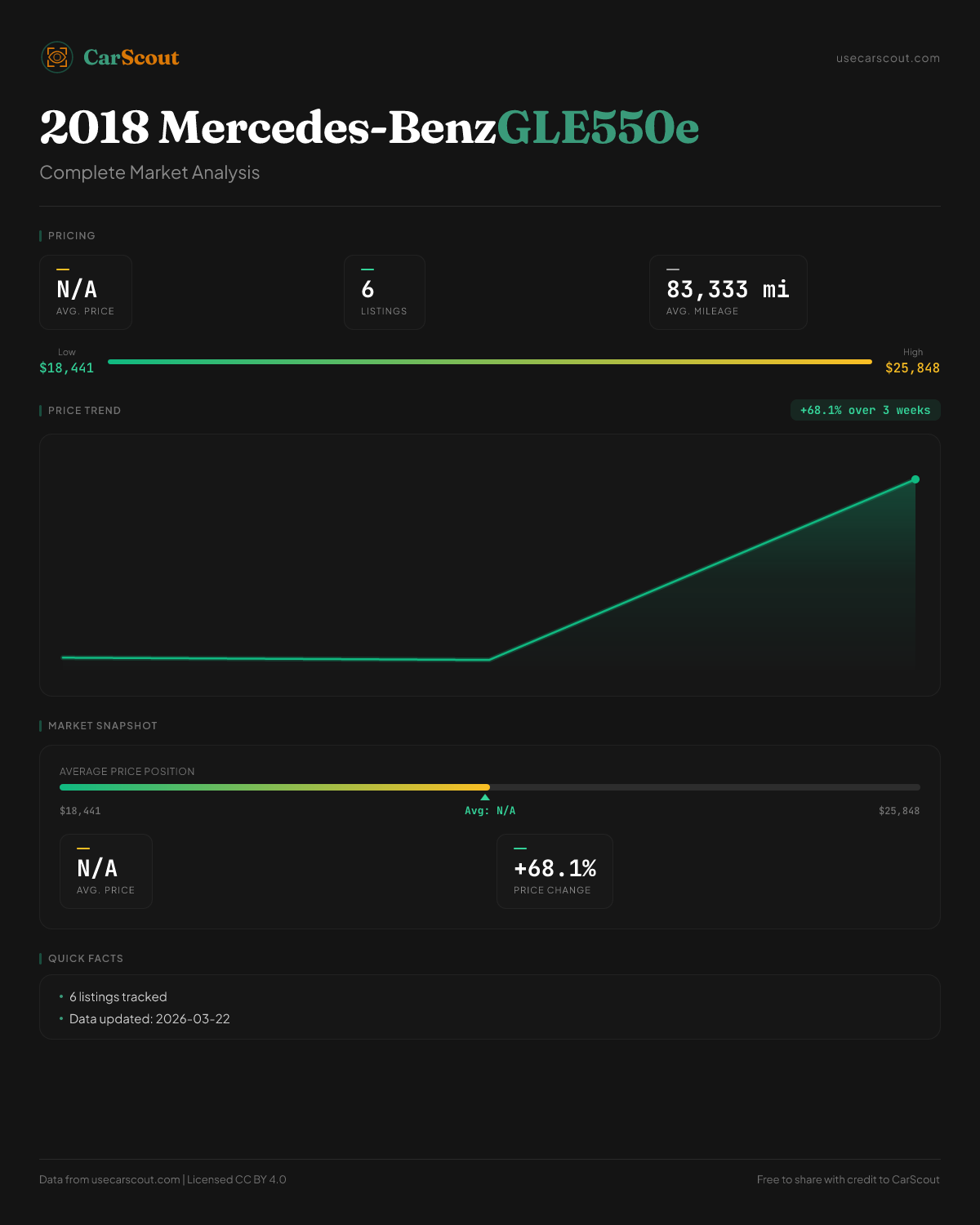 CarScout

usecarscout.com

2018 Mercedes-BenzGLE550e

Complete Market Analysis

PRICING

N/A
AVG. PRICE

6
LISTINGS

83,333 mi
AVG. MILEAGE

Low
$18,441

High
$25,848

PRICE TREND

+68.1% over 3 weeks

MARKET SNAPSHOT

AVERAGE PRICE POSITION

$18,441

Avg: N/A

$25,848

N/A
AVG. PRICE

+68.1%
PRICE CHANGE

QUICK FACTS

• 6 listings tracked
• Data updated: 2026-03-22

Data from usecarscout.com | Licensed CC BY 4.0

Free to share with credit to CarScout