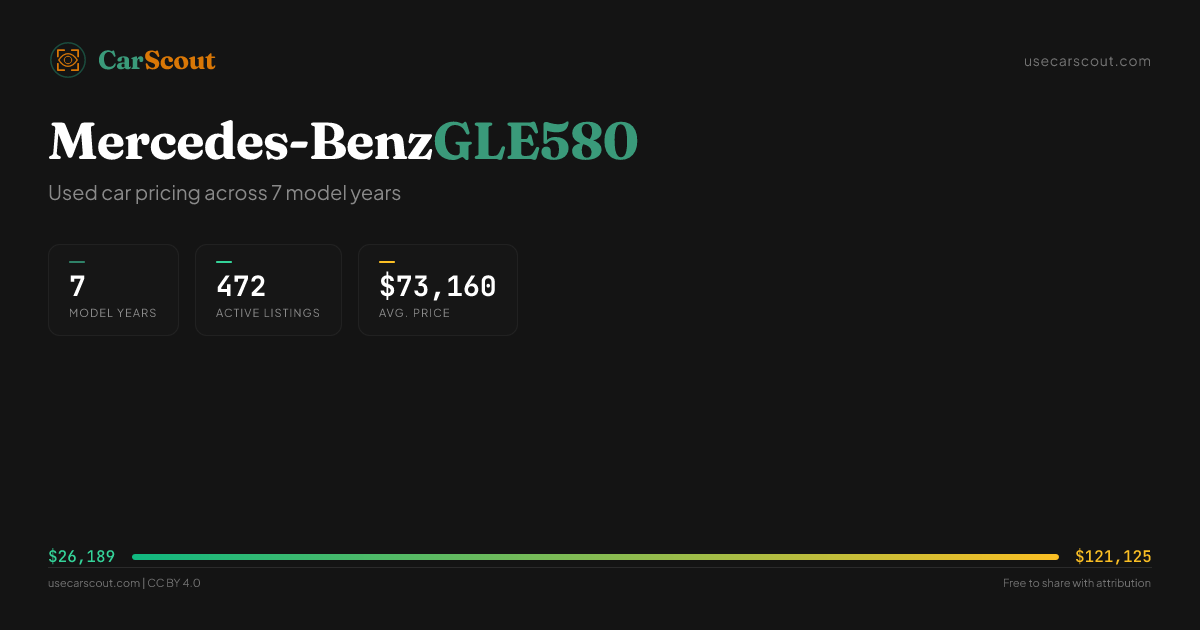 CarScout

usecarscout.com

Mercedes-BenzGLE580

Used car pricing across 7 model years

7
MODEL YEARS

472
ACTIVE LISTINGS

$73,160
AVG. PRICE

$26,189

$121,125

usecarscout.com | CC BY 4.0

Free to share with attribution