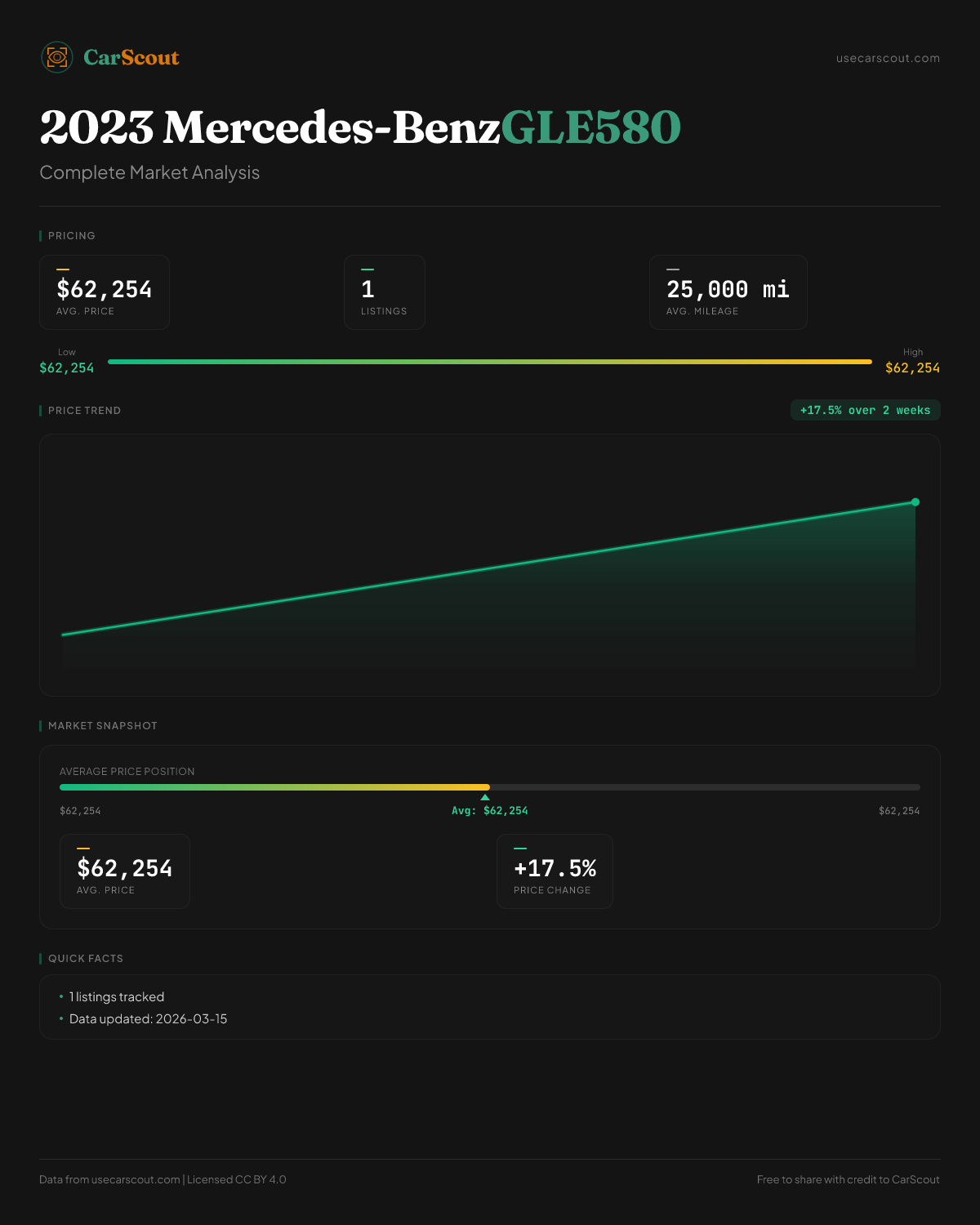 CarScout

usecarscout.com

2023 Mercedes-BenzGLE580

Complete Market Analysis

PRICING

$62,254
AVG. PRICE

1
LISTINGS

25,000 mi
AVG. MILEAGE

Low
$62,254

High
$62,254

PRICE TREND

+17.5% over 2 weeks

MARKET SNAPSHOT

AVERAGE PRICE POSITION

$62,254

Avg: $62,254

$62,254

$62,254
AVG. PRICE

+17.5%
PRICE CHANGE

QUICK FACTS

• 1 listings tracked
• Data updated: 2026-03-15

Data from usecarscout.com | Licensed CC BY 4.0

Free to share with credit to CarScout