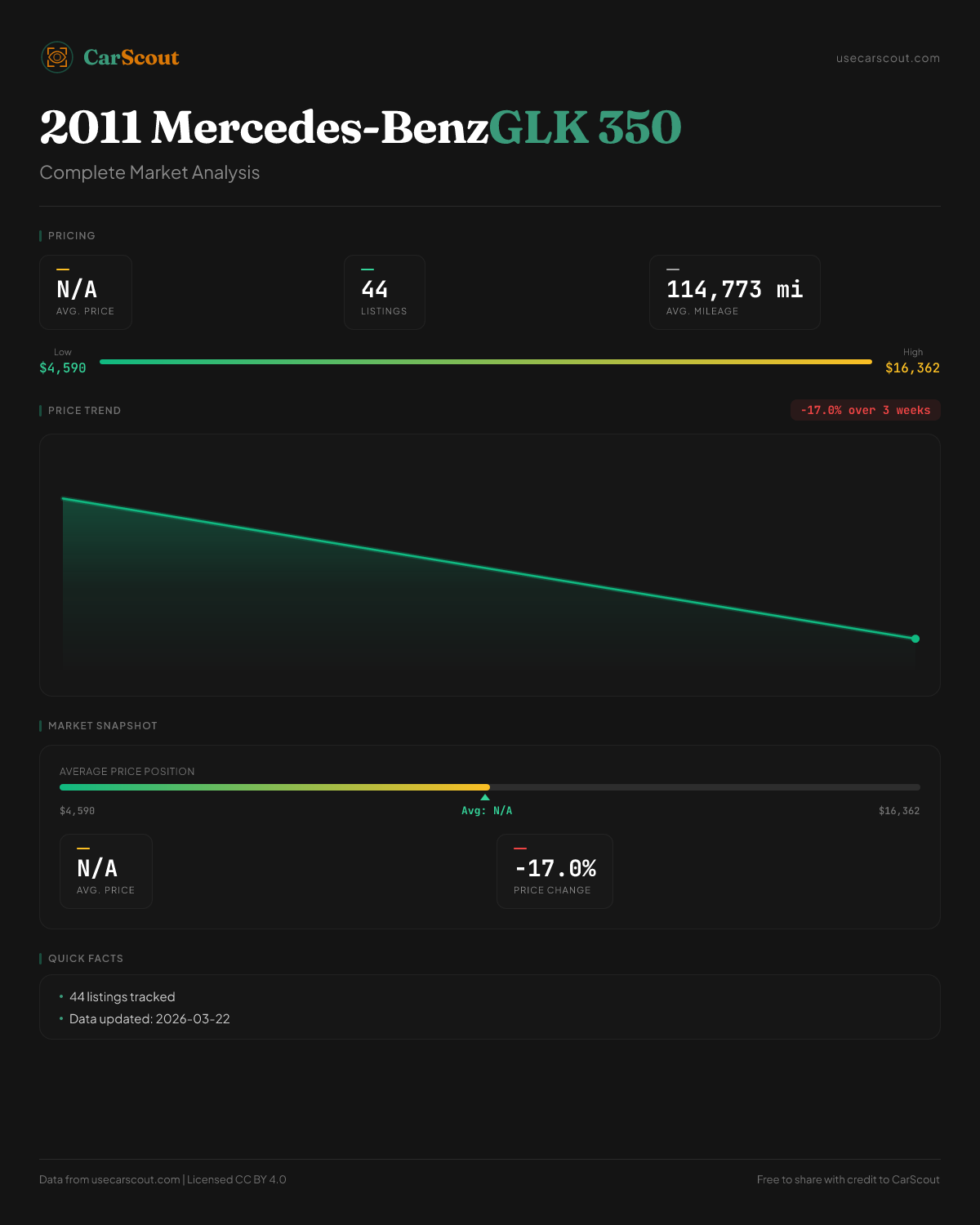 CarScout

usecarscout.com

2011 Mercedes-BenzGLK 350

Complete Market Analysis

PRICING

N/A
AVG. PRICE

44
LISTINGS

114,773 mi
AVG. MILEAGE

Low
$4,590

High
$16,362

PRICE TREND

-17.0% over 3 weeks

MARKET SNAPSHOT

AVERAGE PRICE POSITION

$4,590

Avg: N/A

$16,362

N/A
AVG. PRICE

-17.0%
PRICE CHANGE

QUICK FACTS

• 44 listings tracked
• Data updated: 2026-03-22

Data from usecarscout.com | Licensed CC BY 4.0

Free to share with credit to CarScout