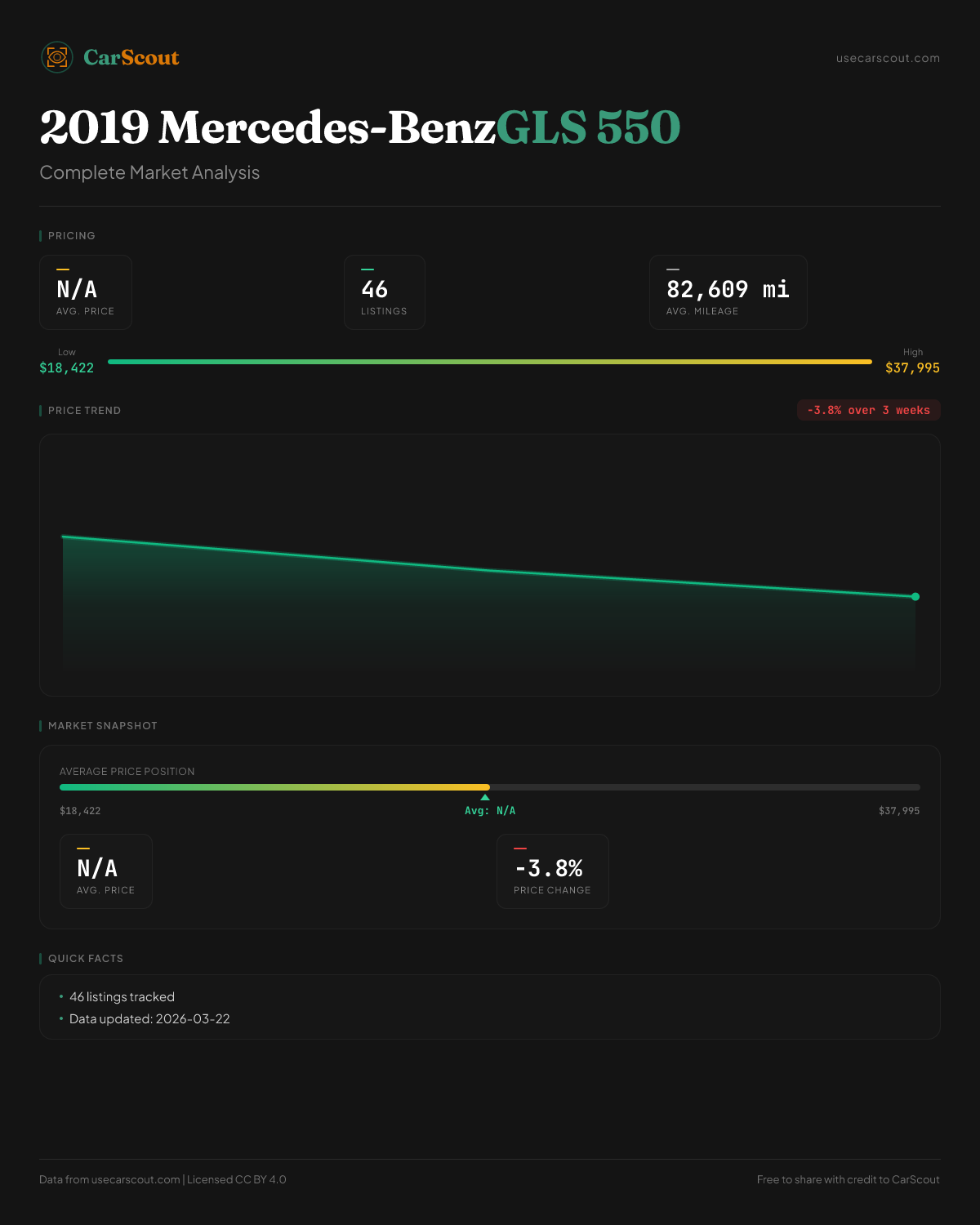 CarScout

usecarscout.com

2019 Mercedes-BenzGLS 550

Complete Market Analysis

PRICING

N/A
AVG. PRICE

46
LISTINGS

82,609 mi
AVG. MILEAGE

Low
$18,422

High
$37,995

PRICE TREND

-3.8% over 3 weeks

MARKET SNAPSHOT

AVERAGE PRICE POSITION

$18,422

Avg: N/A

$37,995

N/A
AVG. PRICE

-3.8%
PRICE CHANGE

QUICK FACTS

• 46 listings tracked
• Data updated: 2026-03-22

Data from usecarscout.com | Licensed CC BY 4.0

Free to share with credit to CarScout