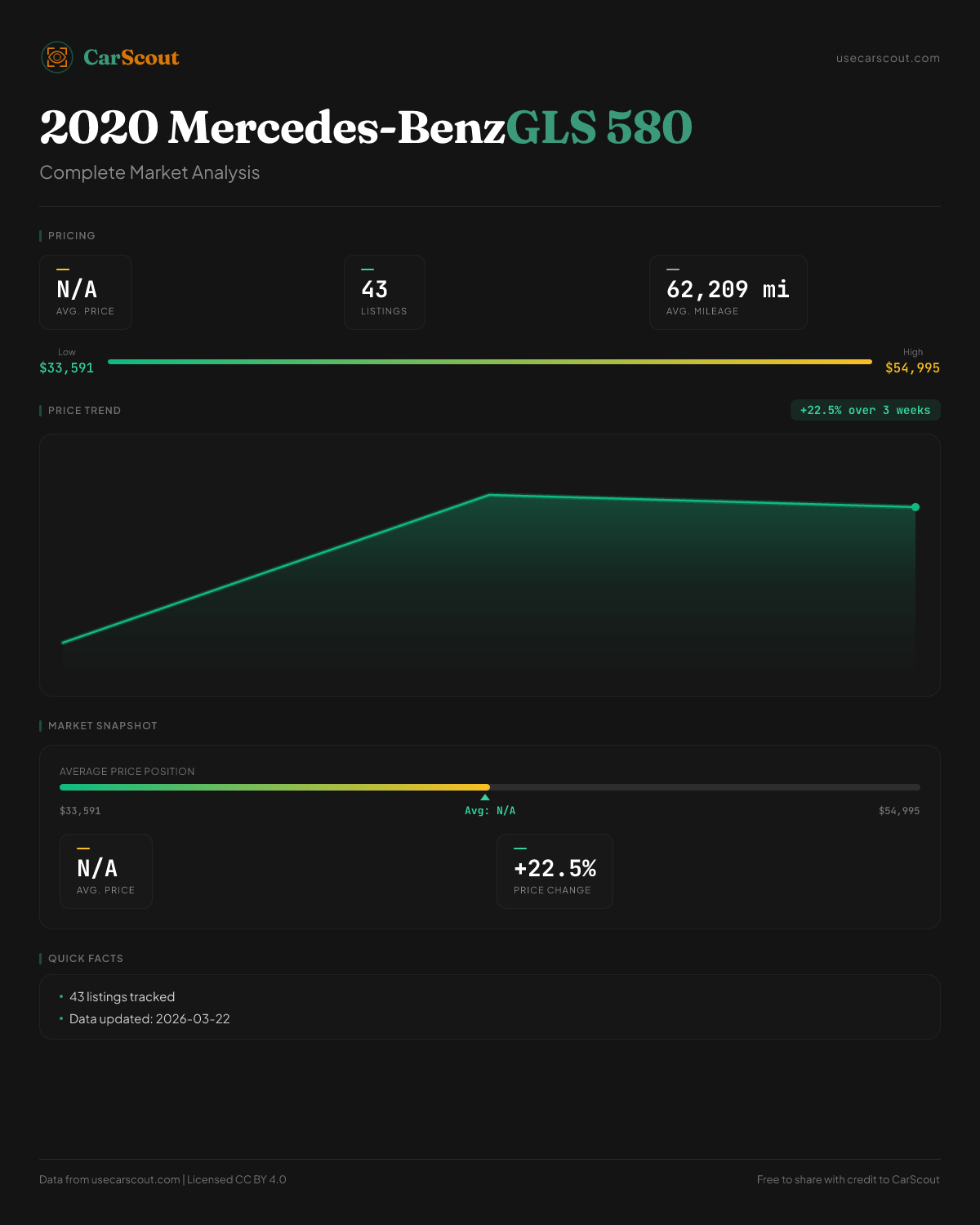 CarScout

usecarscout.com

2020 Mercedes-BenzGLS 580

Complete Market Analysis

PRICING

N/A
AVG. PRICE

43
LISTINGS

62,209 mi
AVG. MILEAGE

Low
$33,591

High
$54,995

PRICE TREND

+22.5% over 3 weeks

MARKET SNAPSHOT

AVERAGE PRICE POSITION

$33,591

Avg: N/A

$54,995

N/A
AVG. PRICE

+22.5%
PRICE CHANGE

QUICK FACTS

• 43 listings tracked
• Data updated: 2026-03-22

Data from usecarscout.com | Licensed CC BY 4.0

Free to share with credit to CarScout