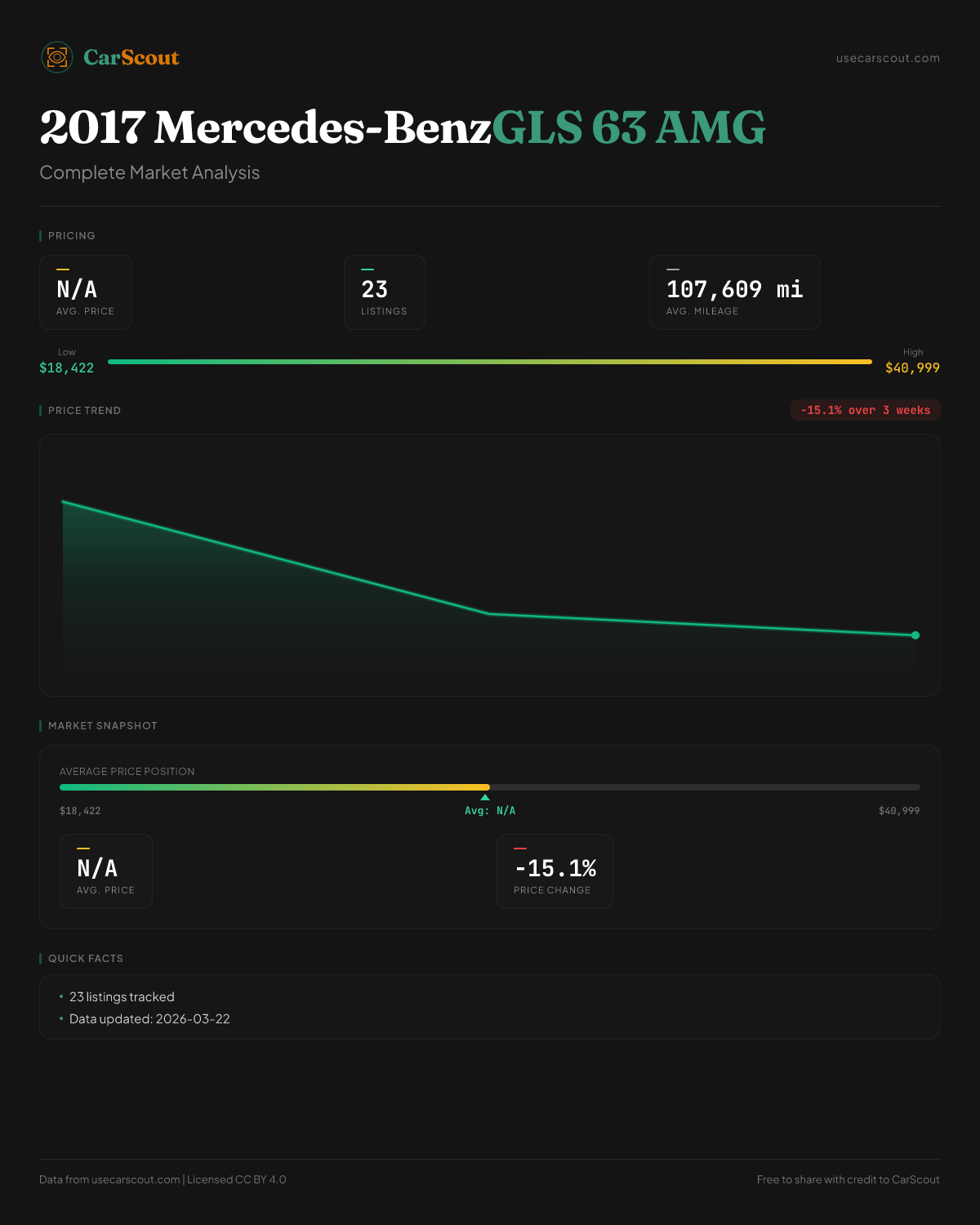 CarScout

usecarscout.com

2017 Mercedes-BenzGLS 63 AMG

Complete Market Analysis

PRICING

N/A
AVG. PRICE

23
LISTINGS

107,609 mi
AVG. MILEAGE

Low
$18,422

High
$40,999

PRICE TREND

-15.1% over 3 weeks

MARKET SNAPSHOT

AVERAGE PRICE POSITION

$18,422

Avg: N/A

$40,999

N/A
AVG. PRICE

-15.1%
PRICE CHANGE

QUICK FACTS

• 23 listings tracked
• Data updated: 2026-03-22

Data from usecarscout.com | Licensed CC BY 4.0

Free to share with credit to CarScout