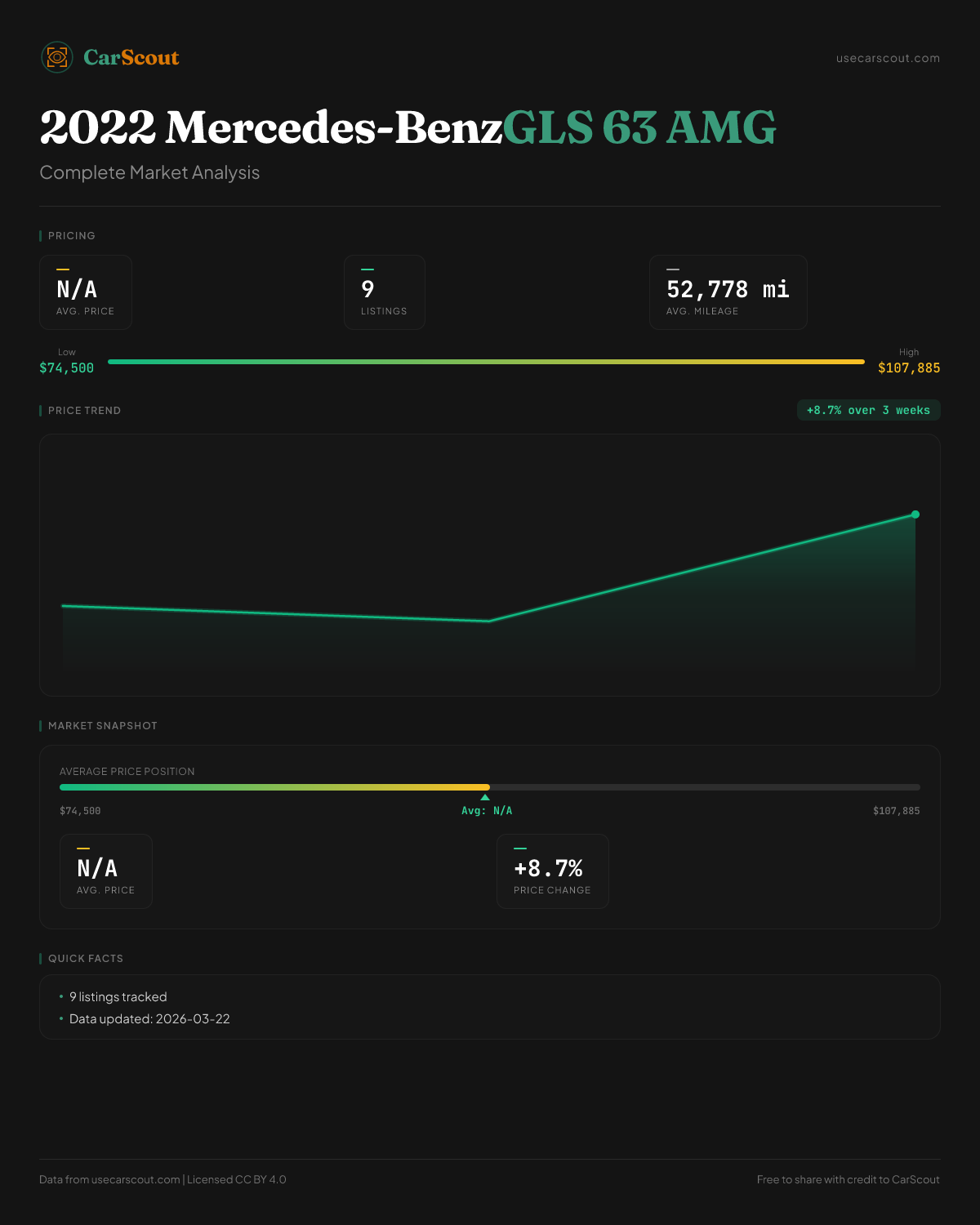 CarScout

usecarscout.com

2022 Mercedes-BenzGLS 63 AMG

Complete Market Analysis

PRICING

N/A
AVG. PRICE

9
LISTINGS

52,778 mi
AVG. MILEAGE

Low
$74,500

High
$107,885

PRICE TREND

+8.7% over 3 weeks

MARKET SNAPSHOT

AVERAGE PRICE POSITION

$74,500

Avg: N/A

$107,885

N/A
AVG. PRICE

+8.7%
PRICE CHANGE

QUICK FACTS

• 9 listings tracked
• Data updated: 2026-03-22

Data from usecarscout.com | Licensed CC BY 4.0

Free to share with credit to CarScout