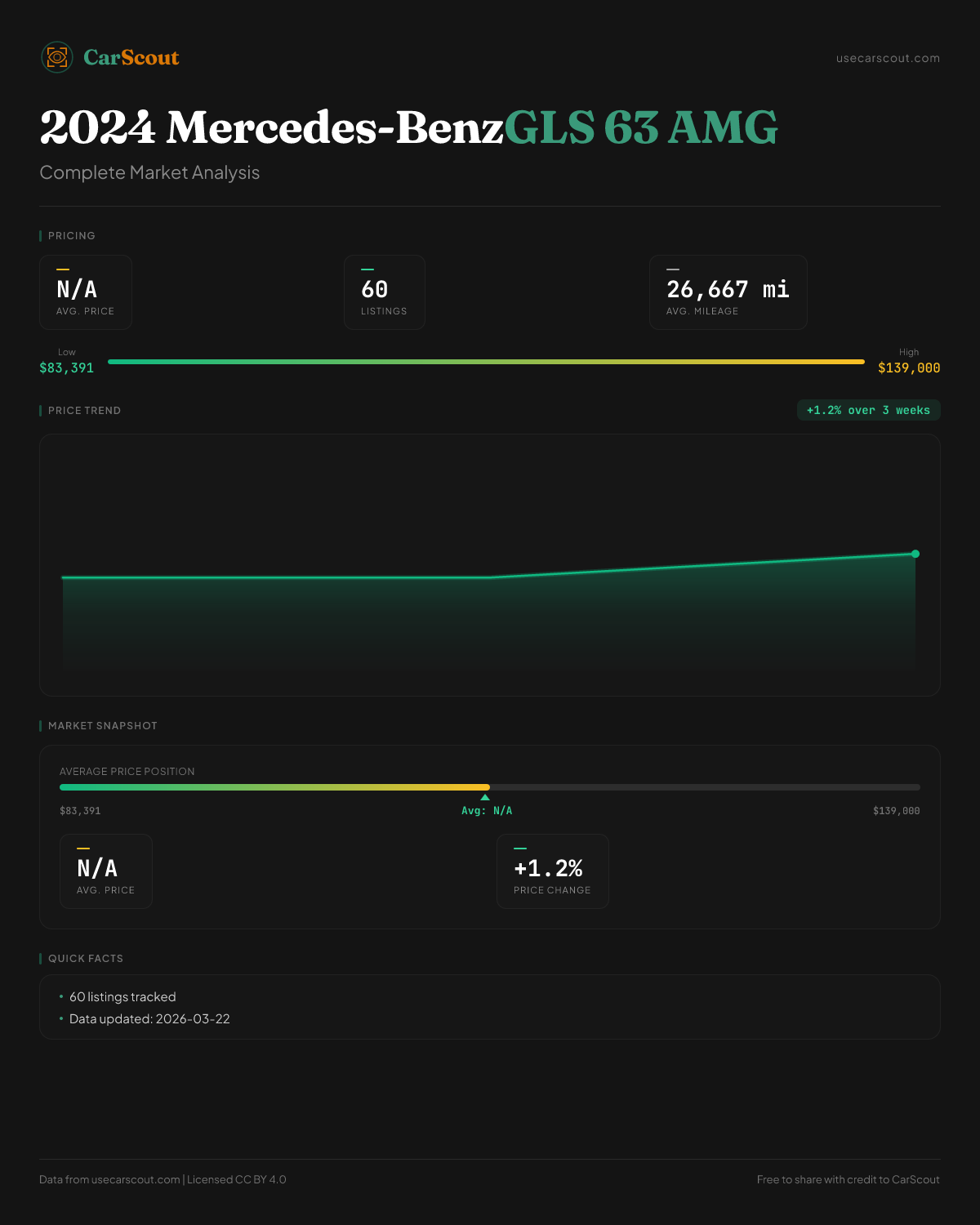 CarScout

usecarscout.com

2024 Mercedes-BenzGLS 63 AMG

Complete Market Analysis

PRICING

N/A
AVG. PRICE

60
LISTINGS

26,667 mi
AVG. MILEAGE

Low
$83,391

High
$139,000

PRICE TREND

+1.2% over 3 weeks

MARKET SNAPSHOT

AVERAGE PRICE POSITION

$83,391

Avg: N/A

$139,000

N/A
AVG. PRICE

+1.2%
PRICE CHANGE

QUICK FACTS

• 60 listings tracked
• Data updated: 2026-03-22

Data from usecarscout.com | Licensed CC BY 4.0

Free to share with credit to CarScout