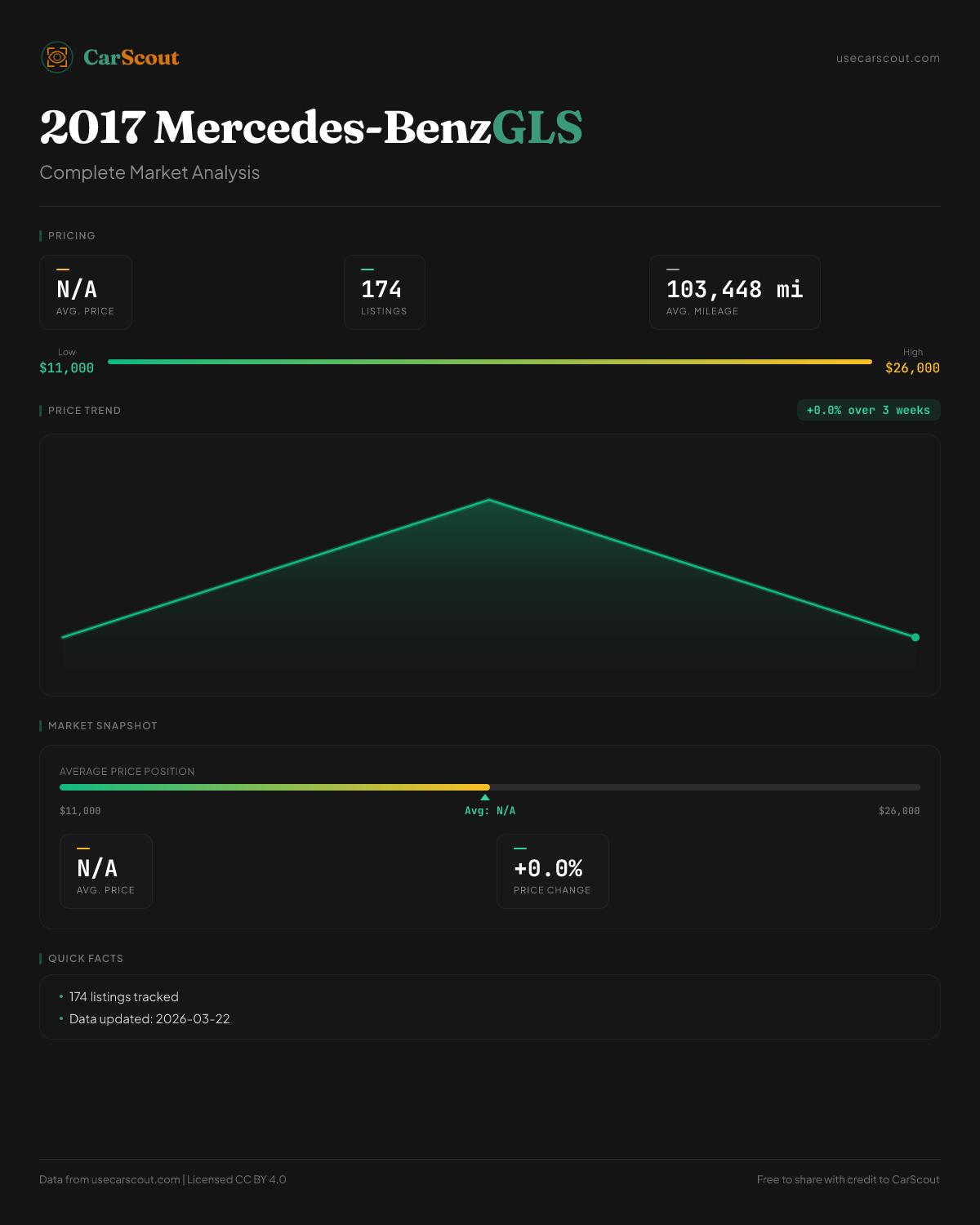 CarScout

usecarscout.com

2017 Mercedes-BenzGLS

Complete Market Analysis

PRICING

N/A
AVG. PRICE

174
LISTINGS

103,448 mi
AVG. MILEAGE

Low
$11,000

High
$26,000

PRICE TREND

+0.0% over 3 weeks

MARKET SNAPSHOT

AVERAGE PRICE POSITION

$11,000

Avg: N/A

$26,000

N/A
AVG. PRICE

+0.0%
PRICE CHANGE

QUICK FACTS

• 174 listings tracked
• Data updated: 2026-03-22

Data from usecarscout.com | Licensed CC BY 4.0

Free to share with credit to CarScout