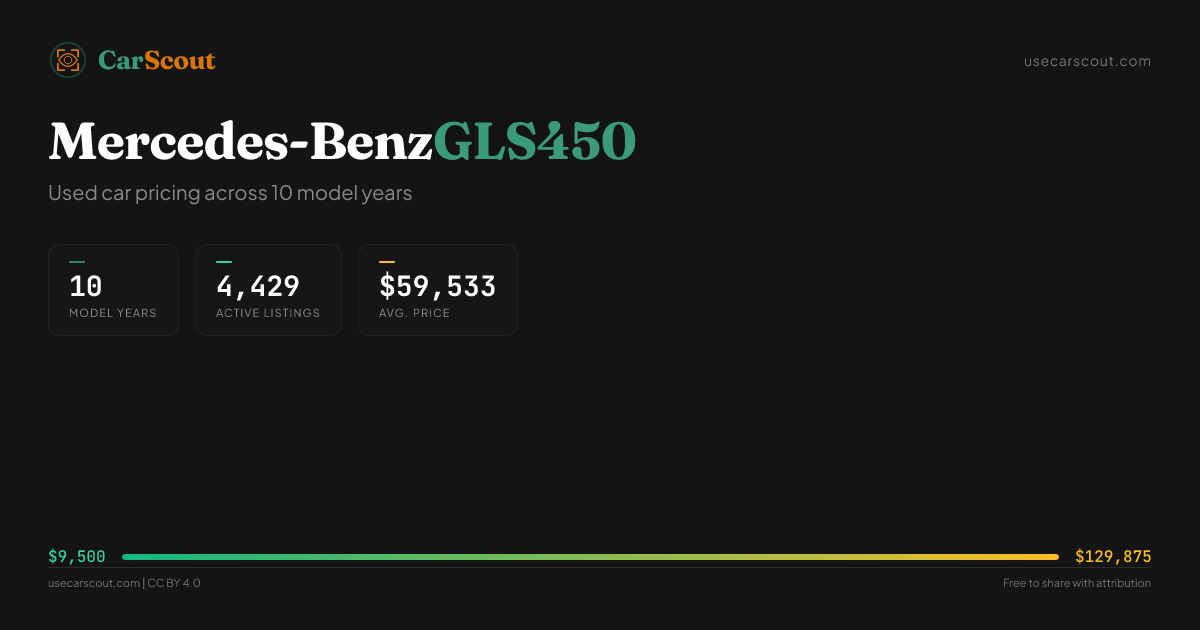 CarScout

usecarscout.com

Mercedes-BenzGLS450

Used car pricing across 10 model years

10
MODEL YEARS

4,429
ACTIVE LISTINGS

$59,533
AVG. PRICE

$9,500

$129,875

usecarscout.com | CC BY 4.0

Free to share with attribution