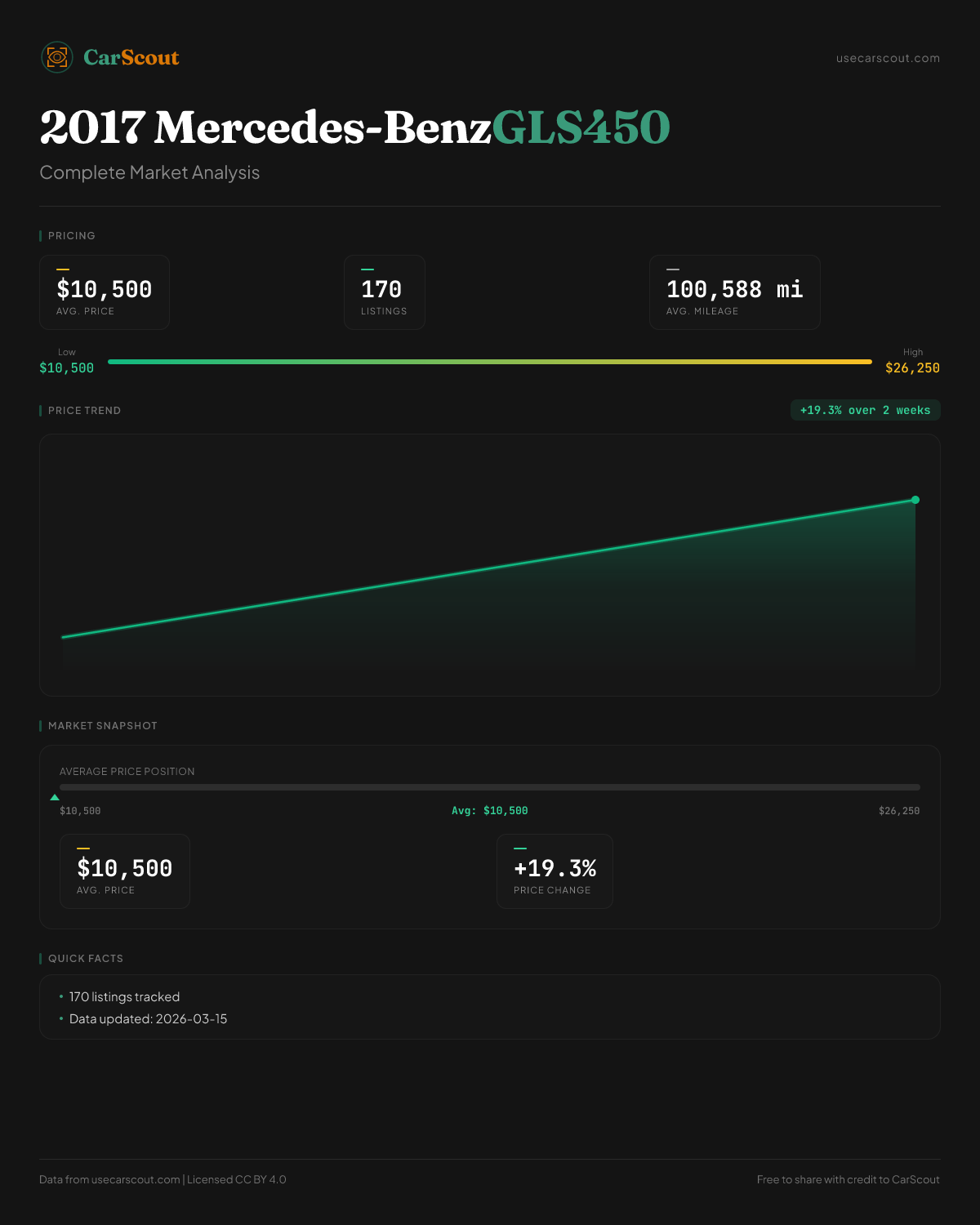 CarScout

usecarscout.com

2017 Mercedes-BenzGLS450

Complete Market Analysis

PRICING

$10,500
AVG. PRICE

170
LISTINGS

100,588 mi
AVG. MILEAGE

Low
$10,500

High
$26,250

PRICE TREND

+19.3% over 2 weeks

MARKET SNAPSHOT

AVERAGE PRICE POSITION

$10,500

Avg: $10,500

$26,250

$10,500
AVG. PRICE

+19.3%
PRICE CHANGE

QUICK FACTS

• 170 listings tracked
• Data updated: 2026-03-15

Data from usecarscout.com | Licensed CC BY 4.0

Free to share with credit to CarScout