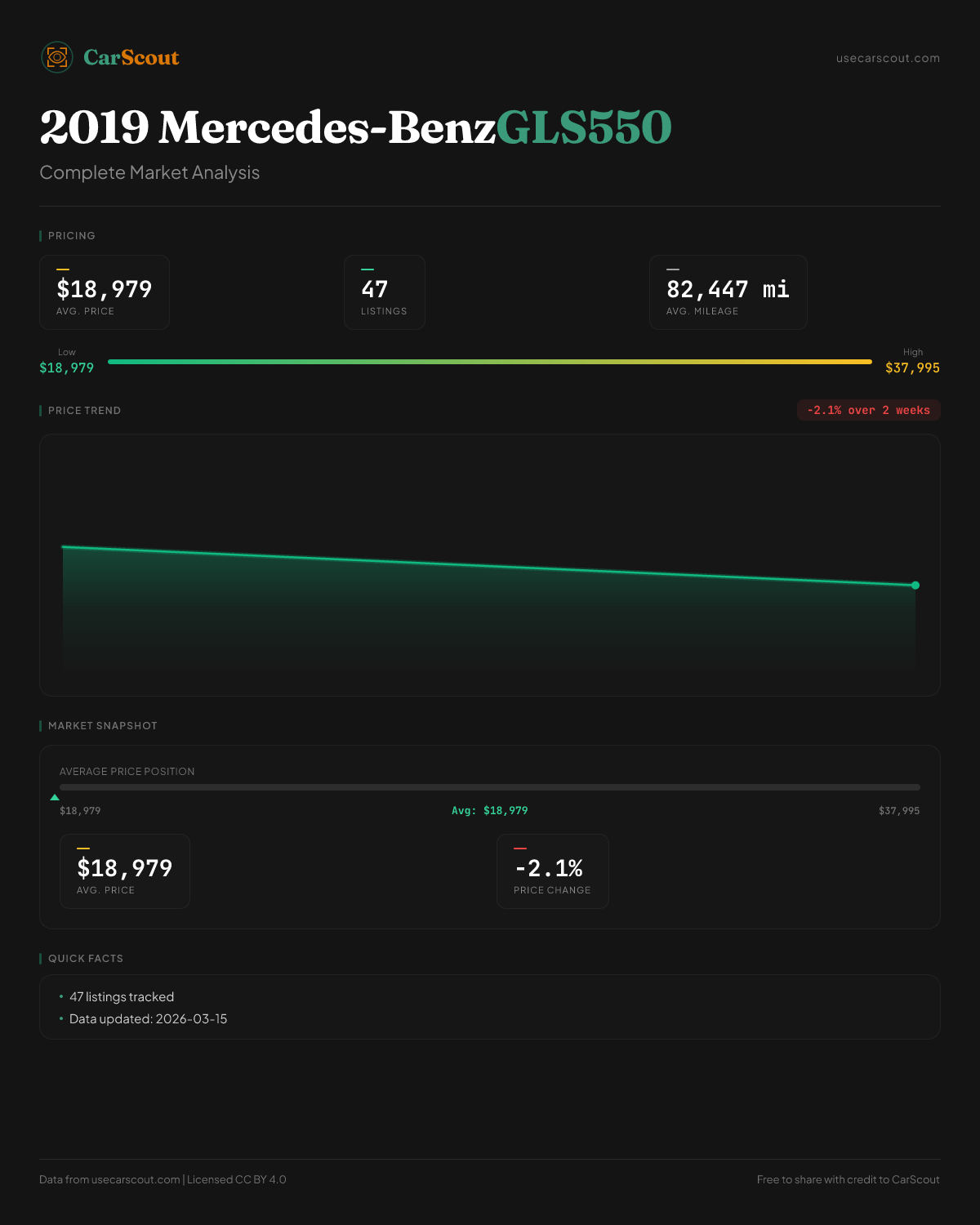 CarScout

usecarscout.com

2019 Mercedes-BenzGLS550

Complete Market Analysis

PRICING

$18,979
AVG. PRICE

47
LISTINGS

82,447 mi
AVG. MILEAGE

Low
$18,979

High
$37,995

PRICE TREND

-2.1% over 2 weeks

MARKET SNAPSHOT

AVERAGE PRICE POSITION

$18,979

Avg: $18,979

$37,995

$18,979
AVG. PRICE

-2.1%
PRICE CHANGE

QUICK FACTS

• 47 listings tracked
• Data updated: 2026-03-15

Data from usecarscout.com | Licensed CC BY 4.0

Free to share with credit to CarScout