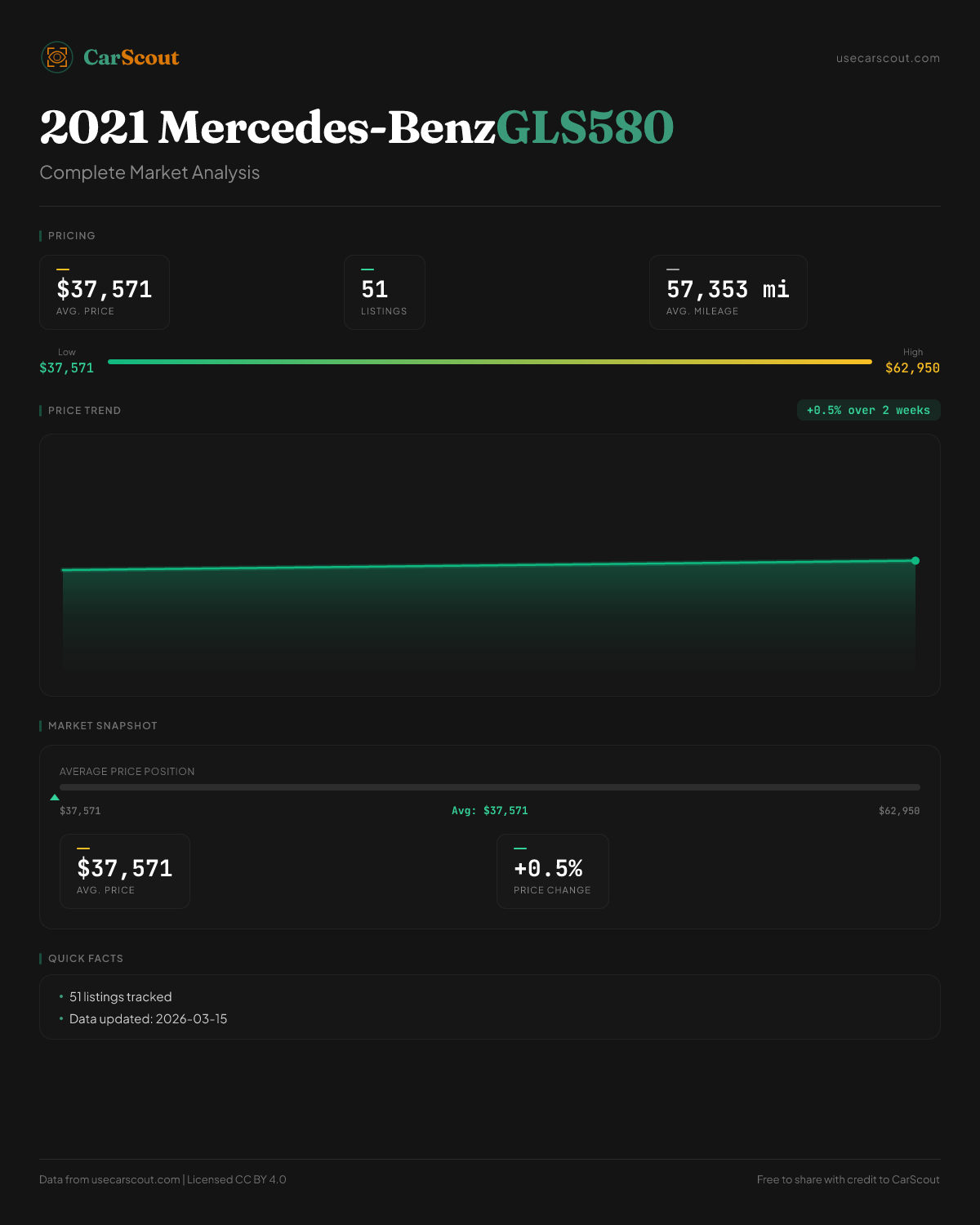 CarScout

usecarscout.com

2021 Mercedes-BenzGLS580

Complete Market Analysis

PRICING

$37,571
AVG. PRICE

51
LISTINGS

57,353 mi
AVG. MILEAGE

Low
$37,571

High
$62,950

PRICE TREND

+0.5% over 2 weeks

MARKET SNAPSHOT

AVERAGE PRICE POSITION

$37,571

Avg: $37,571

$62,950

$37,571
AVG. PRICE

+0.5%
PRICE CHANGE

QUICK FACTS

• 51 listings tracked
• Data updated: 2026-03-15

Data from usecarscout.com | Licensed CC BY 4.0

Free to share with credit to CarScout