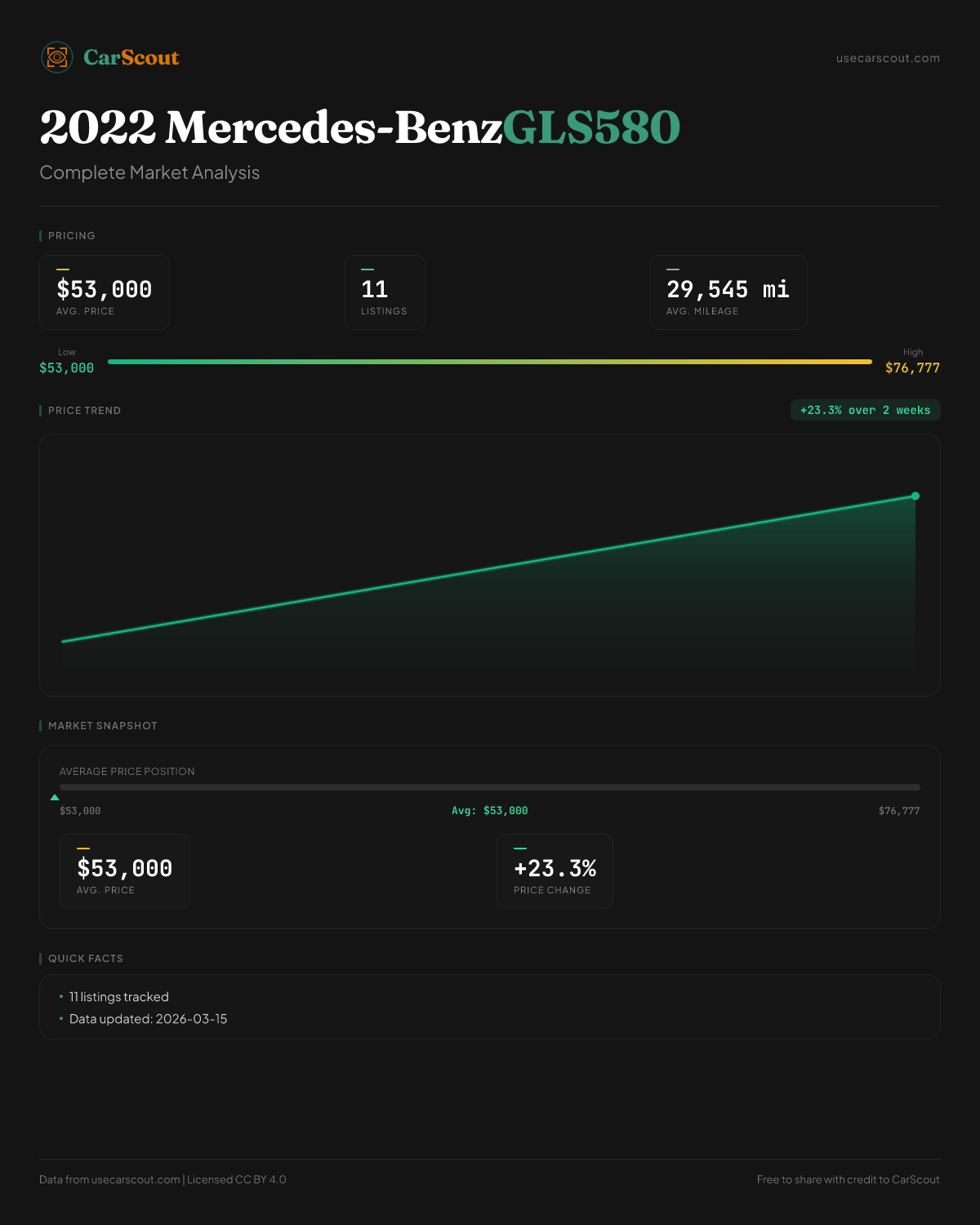 CarScout

usecarscout.com

2022 Mercedes-BenzGLS580

Complete Market Analysis

PRICING

$53,000
AVG. PRICE

11
LISTINGS

29,545 mi
AVG. MILEAGE

Low
$53,000

High
$76,777

PRICE TREND

+23.3% over 2 weeks

MARKET SNAPSHOT

AVERAGE PRICE POSITION

$53,000
Avg: $53,000
$76,777

$53,000
AVG. PRICE

+23.3%
PRICE CHANGE

QUICK FACTS

• 11 listings tracked
• Data updated: 2026-03-15

Data from usecarscout.com | Licensed CC BY 4.0

Free to share with credit to CarScout