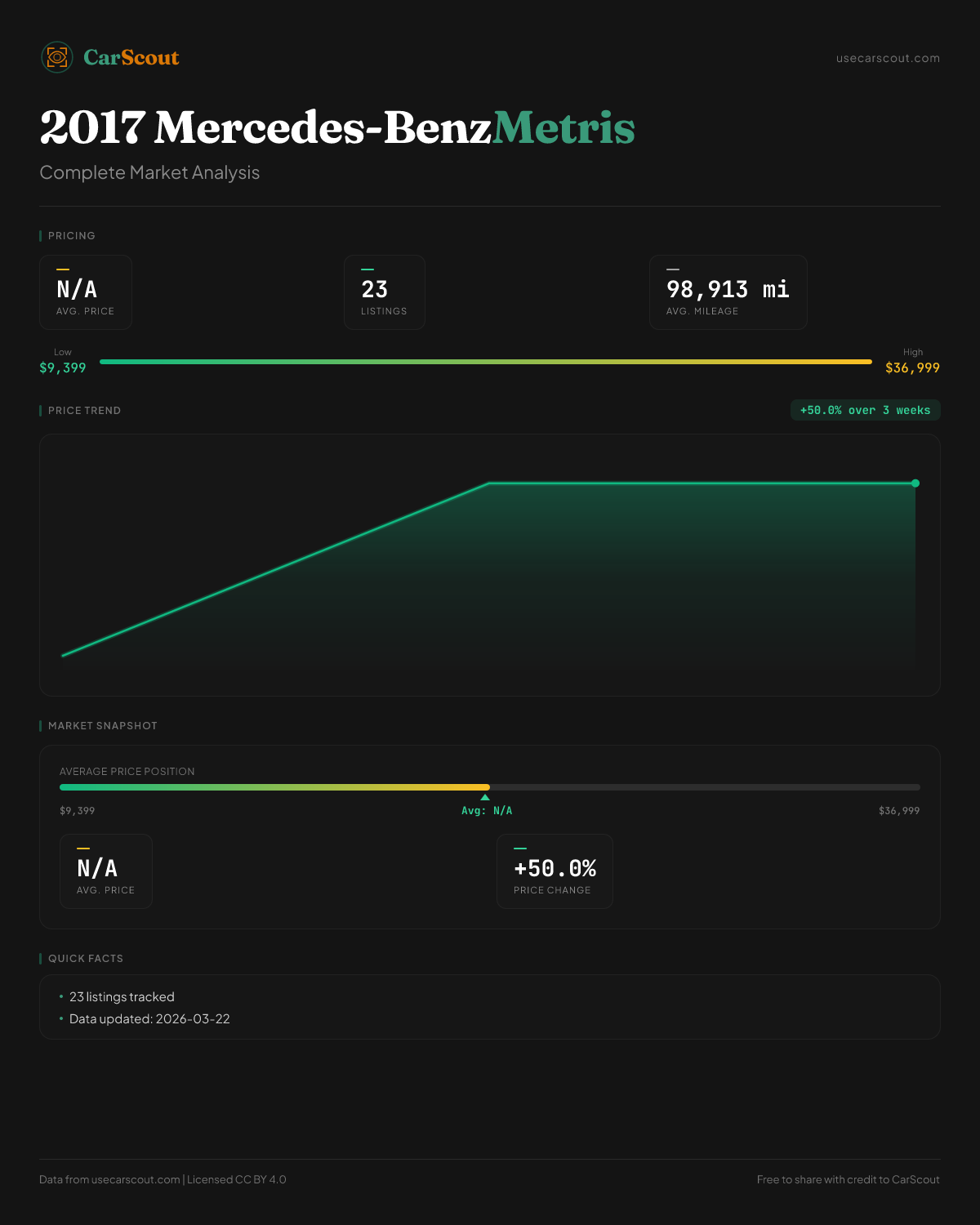 CarScout

usecarscout.com

2017 Mercedes-BenzMetris

Complete Market Analysis

PRICING

N/A
AVG. PRICE

23
LISTINGS

98,913 mi
AVG. MILEAGE

Low
$9,399

High
$36,999

PRICE TREND

+50.0% over 3 weeks

MARKET SNAPSHOT

AVERAGE PRICE POSITION

$9,399

Avg: N/A

$36,999

N/A
AVG. PRICE

+50.0%
PRICE CHANGE

QUICK FACTS

• 23 listings tracked
• Data updated: 2026-03-22

Data from usecarscout.com | Licensed CC BY 4.0

Free to share with credit to CarScout