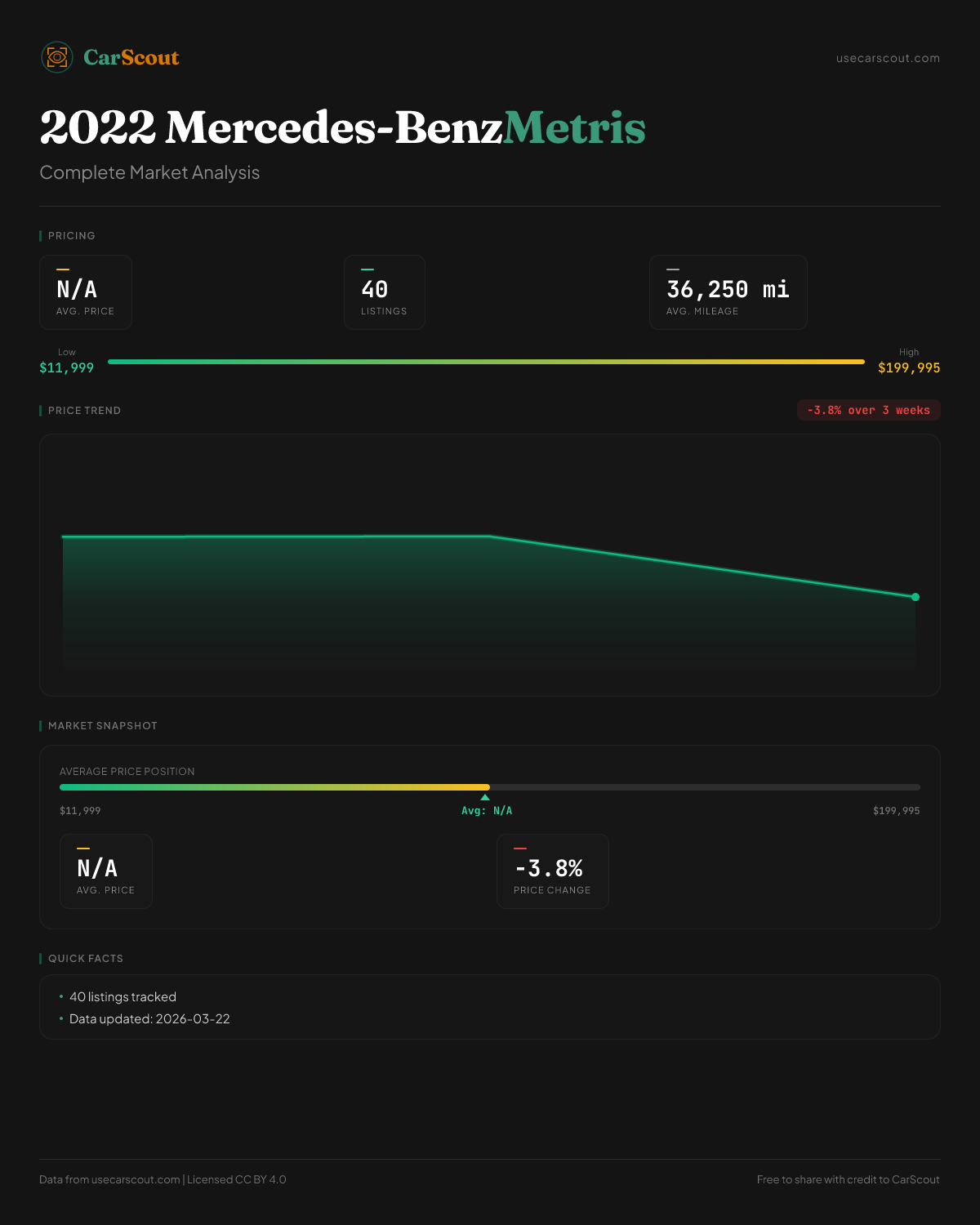 CarScout

usecarscout.com

2022 Mercedes-BenzMetris

Complete Market Analysis

PRICING

N/A
AVG. PRICE

40
LISTINGS

36,250 mi
AVG. MILEAGE

Low
$11,999

High
$199,995

PRICE TREND

-3.8% over 3 weeks

MARKET SNAPSHOT

AVERAGE PRICE POSITION

$11,999

Avg: N/A

$199,995

N/A
AVG. PRICE

-3.8%
PRICE CHANGE

QUICK FACTS

• 40 listings tracked
• Data updated: 2026-03-22

Data from usecarscout.com | Licensed CC BY 4.0

Free to share with credit to CarScout