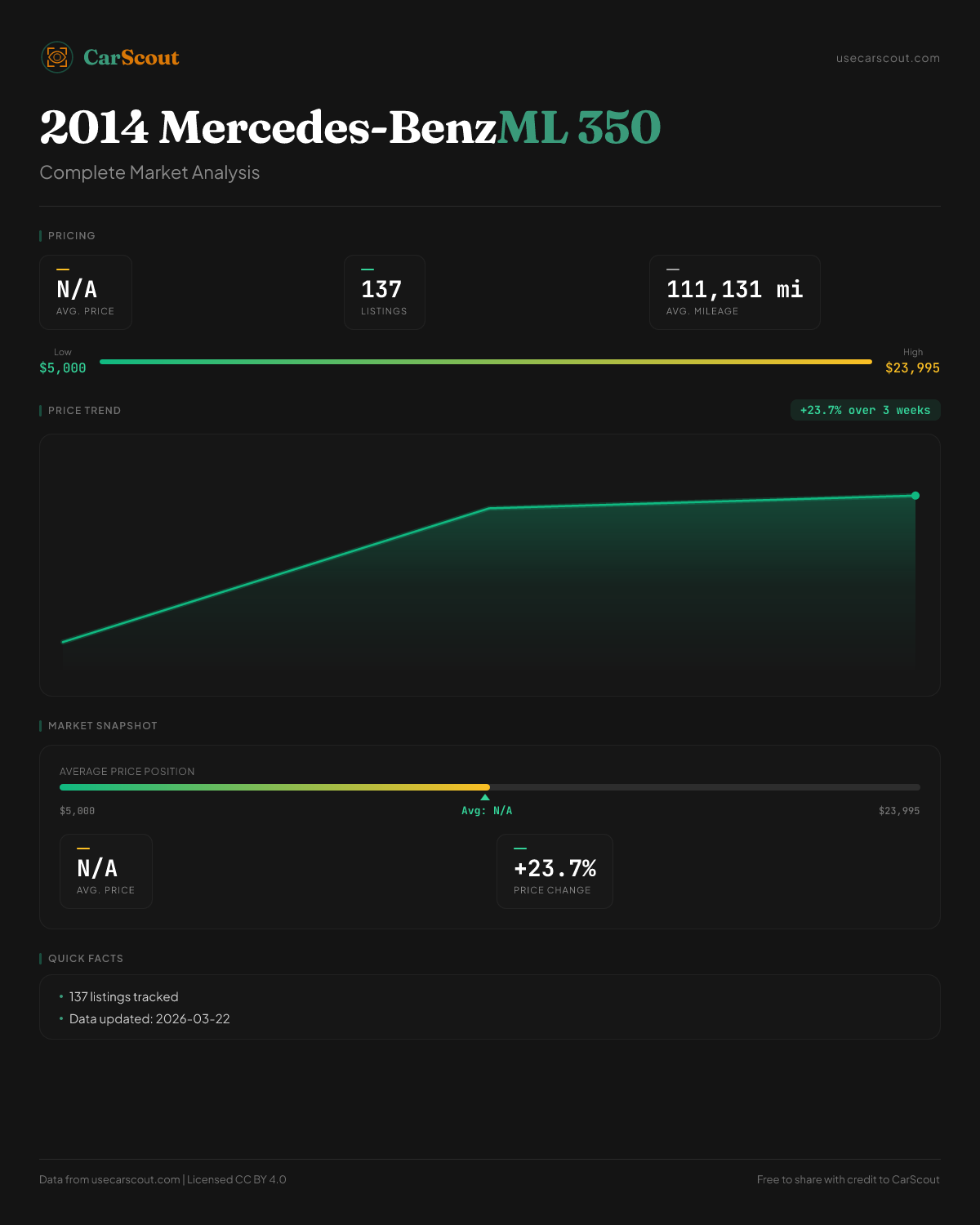 CarScout

usecarscout.com

2014 Mercedes-BenzML 350

Complete Market Analysis

PRICING

N/A
AVG. PRICE

137
LISTINGS

111,131 mi
AVG. MILEAGE

Low
$5,000

High
$23,995

PRICE TREND

+23.7% over 3 weeks

MARKET SNAPSHOT

AVERAGE PRICE POSITION

$5,000

Avg: N/A

$23,995

N/A
AVG. PRICE

+23.7%
PRICE CHANGE

QUICK FACTS

• 137 listings tracked
• Data updated: 2026-03-22

Data from usecarscout.com | Licensed CC BY 4.0

Free to share with credit to CarScout