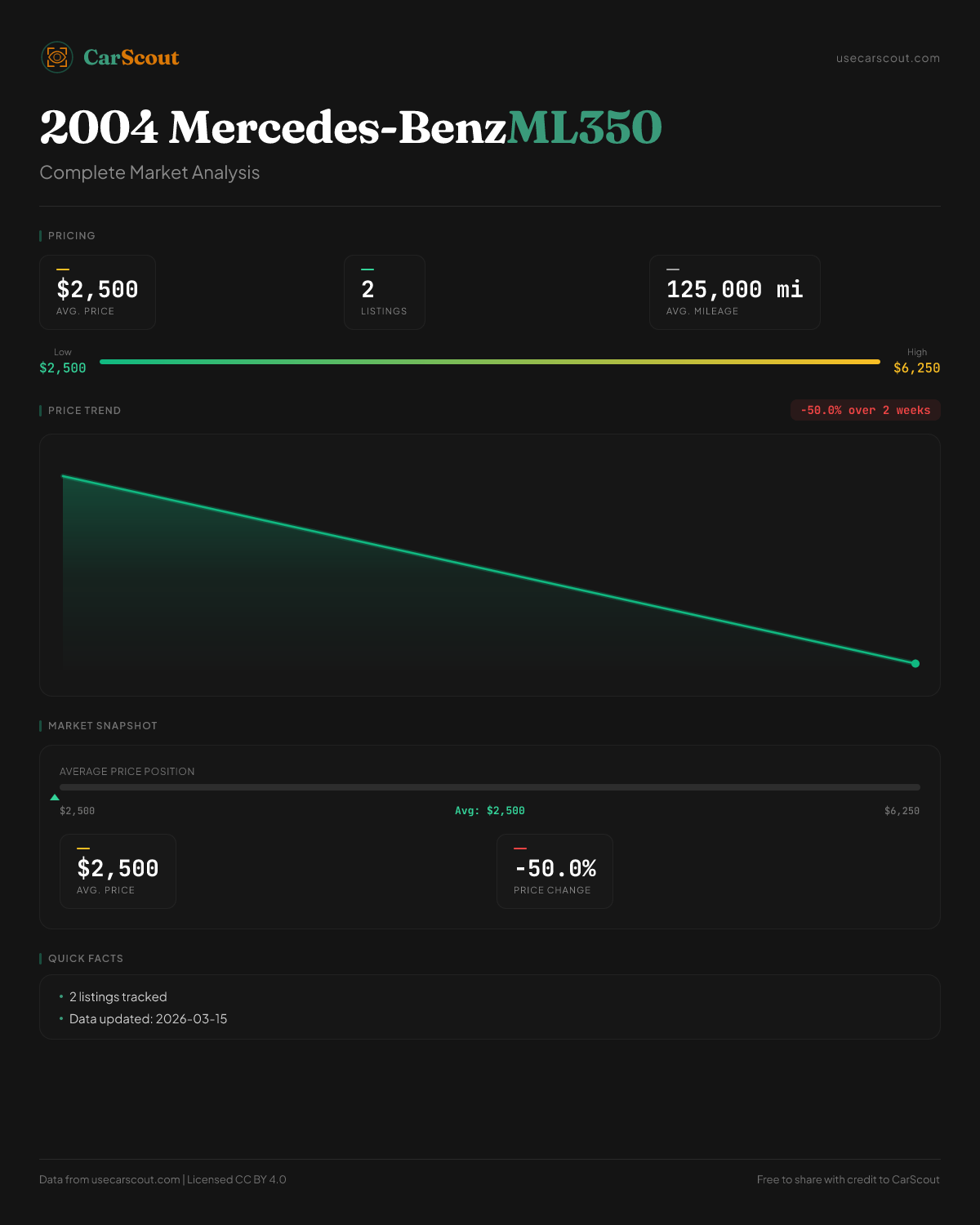 CarScout

usecarscout.com

2004 Mercedes-BenzML350

Complete Market Analysis

PRICING

$2,500
AVG. PRICE

2
LISTINGS

125,000 mi
AVG. MILEAGE

Low
$2,500

High
$6,250

PRICE TREND

-50.0% over 2 weeks

MARKET SNAPSHOT

AVERAGE PRICE POSITION

$2,500

Avg: $2,500

$6,250

$2,500
AVG. PRICE

-50.0%
PRICE CHANGE

QUICK FACTS

• 2 listings tracked
• Data updated: 2026-03-15

Data from usecarscout.com | Licensed CC BY 4.0

Free to share with credit to CarScout