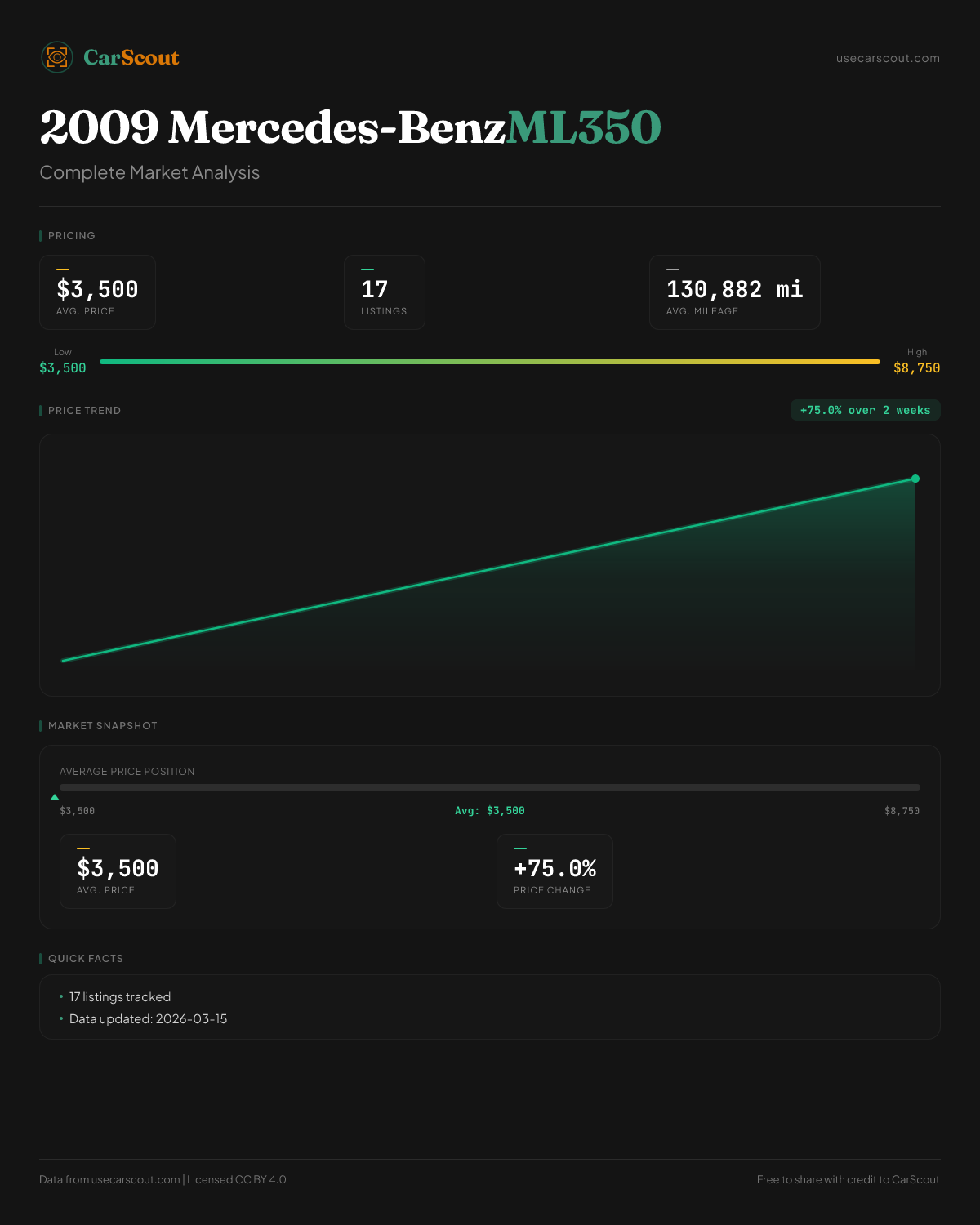 CarScout

usecarscout.com

2009 Mercedes-BenzML350

Complete Market Analysis

PRICING

$3,500
AVG. PRICE

17
LISTINGS

130,882 mi
AVG. MILEAGE

Low
$3,500

High
$8,750

PRICE TREND

+75.0% over 2 weeks

MARKET SNAPSHOT

AVERAGE PRICE POSITION

$3,500

Avg: $3,500

$8,750

$3,500
AVG. PRICE

+75.0%
PRICE CHANGE

QUICK FACTS

• 17 listings tracked
• Data updated: 2026-03-15

Data from usecarscout.com | Licensed CC BY 4.0

Free to share with credit to CarScout