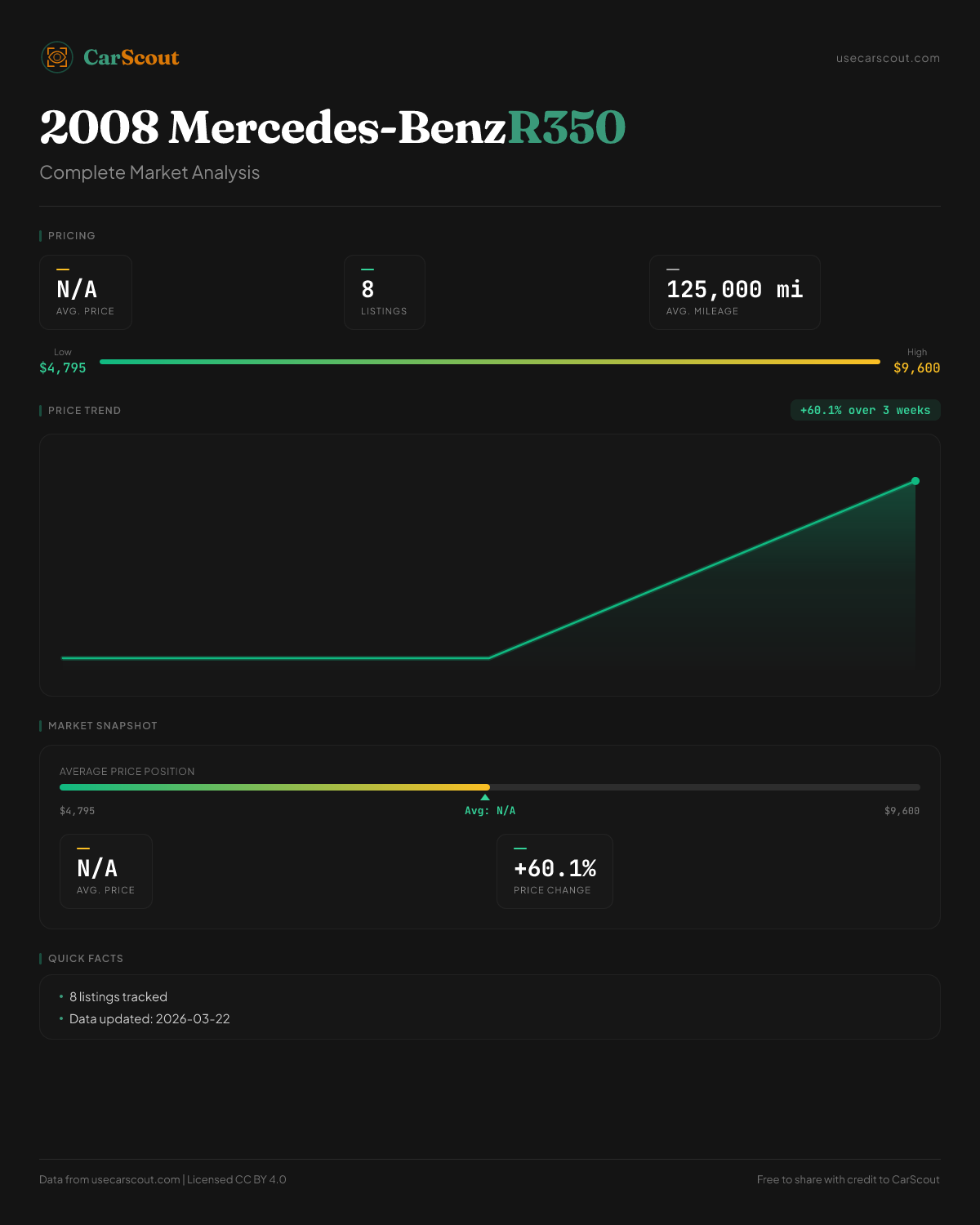 CarScout

usecarscout.com

2008 Mercedes-BenzR350

Complete Market Analysis

PRICING

N/A
AVG. PRICE

8
LISTINGS

125,000 mi
AVG. MILEAGE

Low
$4,795

High
$9,600

PRICE TREND

+60.1% over 3 weeks

MARKET SNAPSHOT

AVERAGE PRICE POSITION

$4,795

Avg: N/A

$9,600

N/A
AVG. PRICE

+60.1%
PRICE CHANGE

QUICK FACTS

• 8 listings tracked
• Data updated: 2026-03-22

Data from usecarscout.com | Licensed CC BY 4.0

Free to share with credit to CarScout