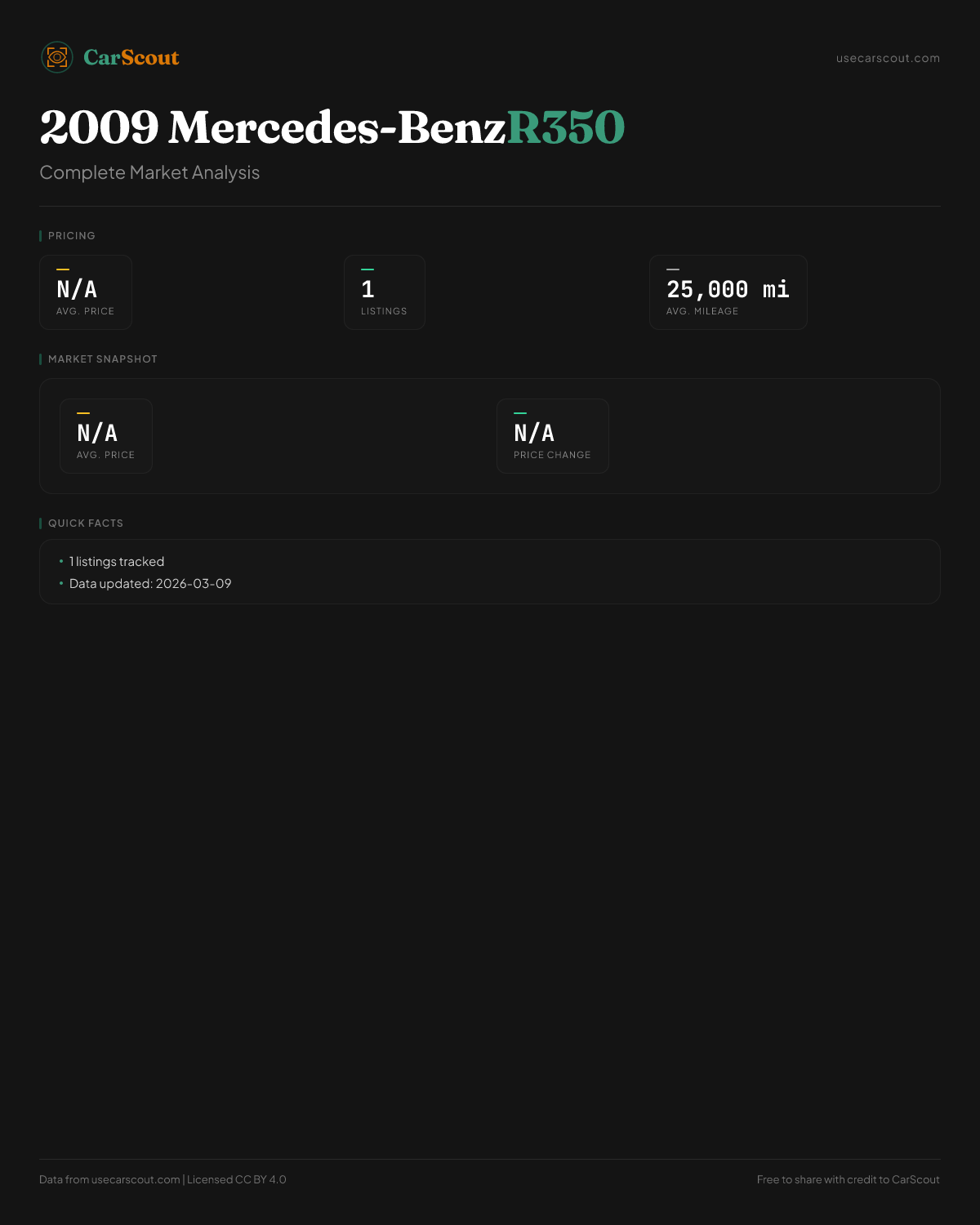 CarScout

usecarscout.com

2009 Mercedes-BenzR350

Complete Market Analysis

PRICING

N/A
AVG. PRICE

1
LISTINGS

25,000 mi
AVG. MILEAGE

MARKET SNAPSHOT

N/A
AVG. PRICE

N/A
PRICE CHANGE

QUICK FACTS

• 1 listings tracked
• Data updated: 2026-03-09

Data from usecarscout.com | Licensed CC BY 4.0

Free to share with credit to CarScout