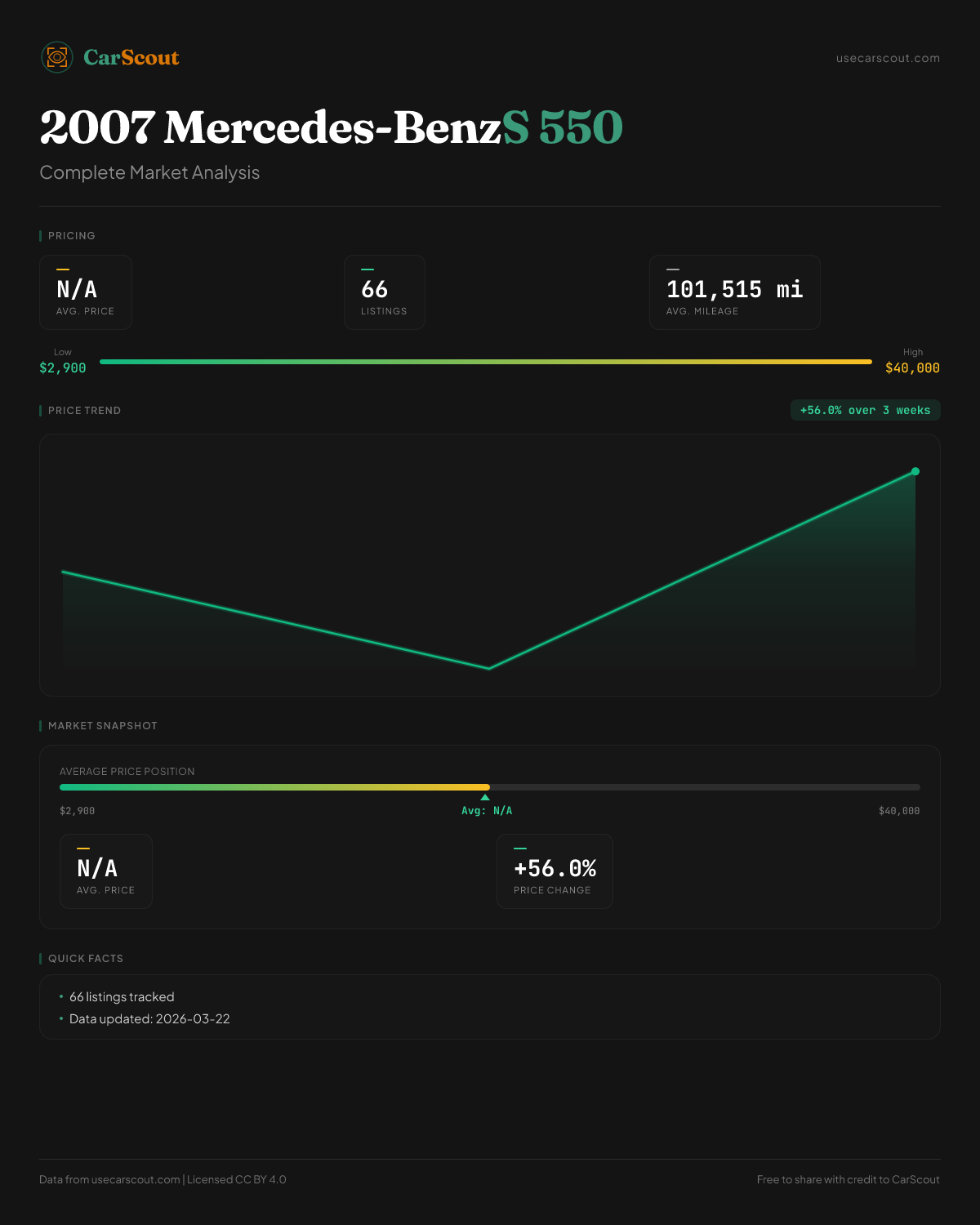 CarScout

usecarscout.com

2007 Mercedes-BenzS 550

Complete Market Analysis

PRICING

N/A
AVG. PRICE

66
LISTINGS

101,515 mi
AVG. MILEAGE

Low
$2,900

High
$40,000

PRICE TREND

+56.0% over 3 weeks

MARKET SNAPSHOT

AVERAGE PRICE POSITION

$2,900

Avg: N/A

$40,000

N/A
AVG. PRICE

+56.0%
PRICE CHANGE

QUICK FACTS

• 66 listings tracked
• Data updated: 2026-03-22

Data from usecarscout.com | Licensed CC BY 4.0

Free to share with credit to CarScout