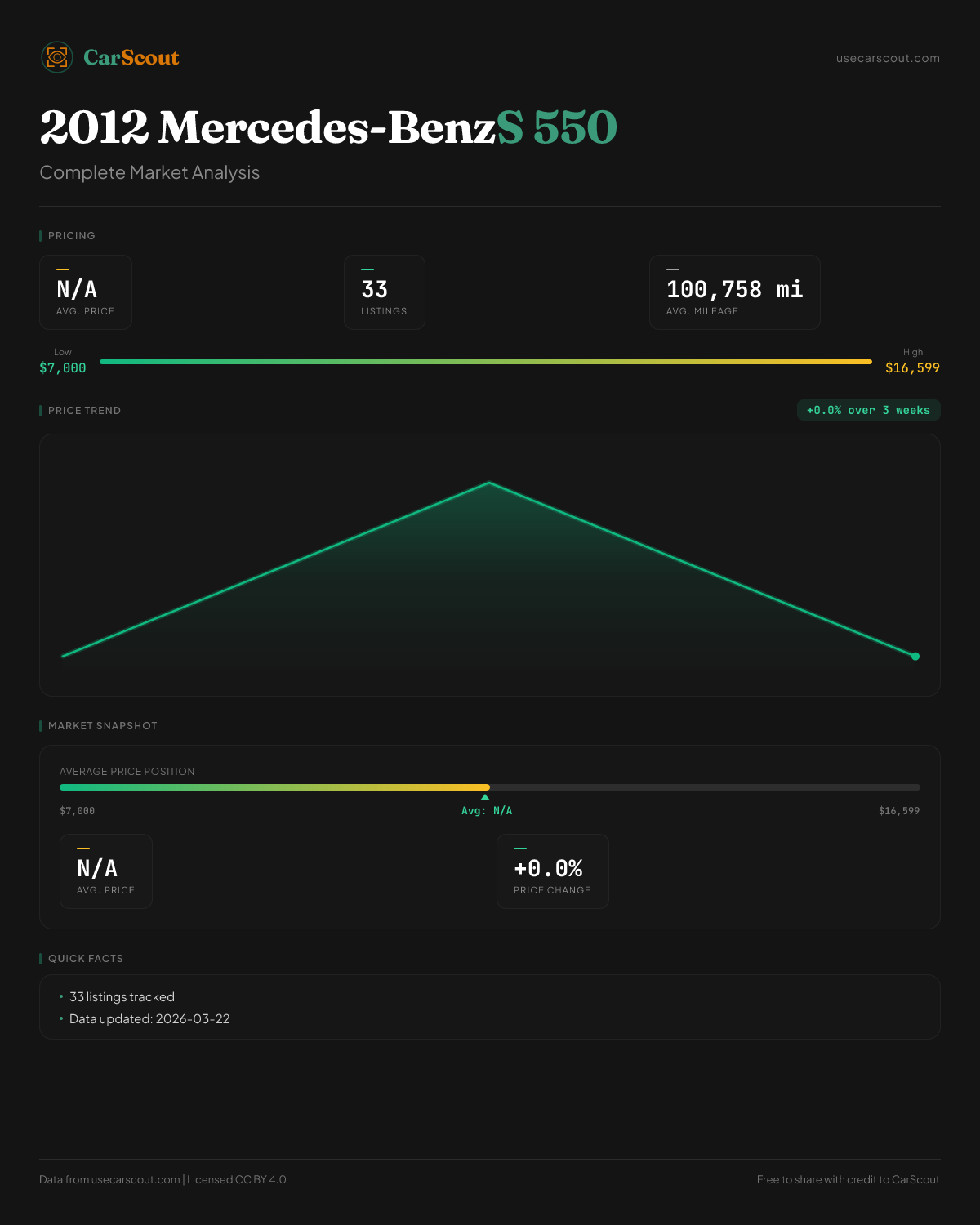 CarScout

usecarscout.com

2012 Mercedes-BenzS 550

Complete Market Analysis

PRICING

N/A
AVG. PRICE

33
LISTINGS

100,758 mi
AVG. MILEAGE

Low
$7,000

High
$16,599

PRICE TREND

+0.0% over 3 weeks

MARKET SNAPSHOT

AVERAGE PRICE POSITION

$7,000

Avg: N/A

$16,599

N/A
AVG. PRICE

+0.0%
PRICE CHANGE

QUICK FACTS

• 33 listings tracked
• Data updated: 2026-03-22

Data from usecarscout.com | Licensed CC BY 4.0

Free to share with credit to CarScout