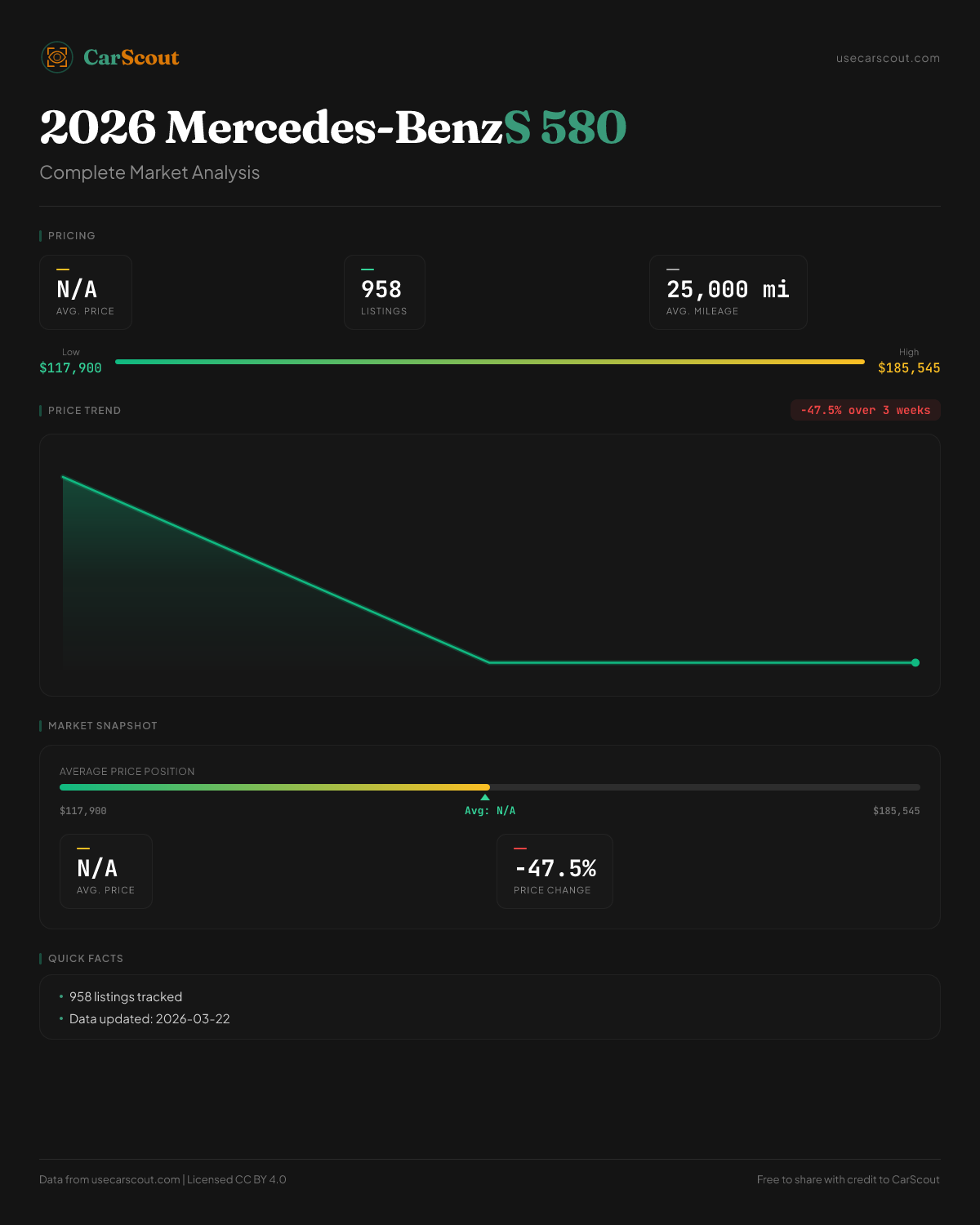 CarScout

usecarscout.com

2026 Mercedes-BenzS 580

Complete Market Analysis

PRICING

N/A
AVG. PRICE

958
LISTINGS

25,000 mi
AVG. MILEAGE

Low
$117,900

High
$185,545

PRICE TREND

-47.5% over 3 weeks

MARKET SNAPSHOT

AVERAGE PRICE POSITION

$117,900

Avg: N/A

$185,545

N/A
AVG. PRICE

-47.5%
PRICE CHANGE

QUICK FACTS

• 958 listings tracked
• Data updated: 2026-03-22

Data from usecarscout.com | Licensed CC BY 4.0

Free to share with credit to CarScout