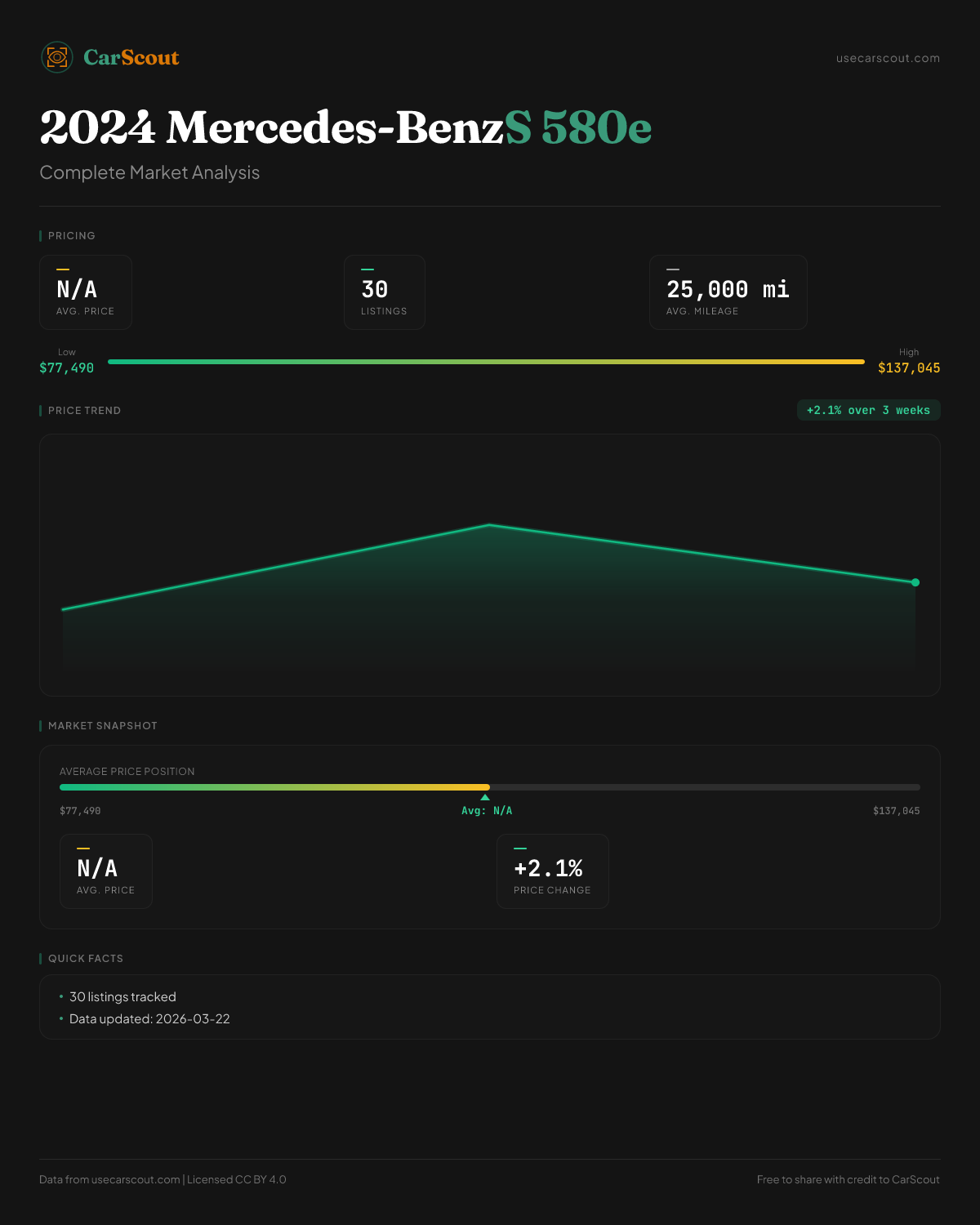 CarScout

usecarscout.com

2024 Mercedes-BenzS 580e

Complete Market Analysis

PRICING

N/A
AVG. PRICE

30
LISTINGS

25,000 mi
AVG. MILEAGE

Low
$77,490

High
$137,045

PRICE TREND

+2.1% over 3 weeks

MARKET SNAPSHOT

AVERAGE PRICE POSITION

$77,490

Avg: N/A

$137,045

N/A
AVG. PRICE

+2.1%
PRICE CHANGE

QUICK FACTS

• 30 listings tracked
• Data updated: 2026-03-22

Data from usecarscout.com | Licensed CC BY 4.0

Free to share with credit to CarScout