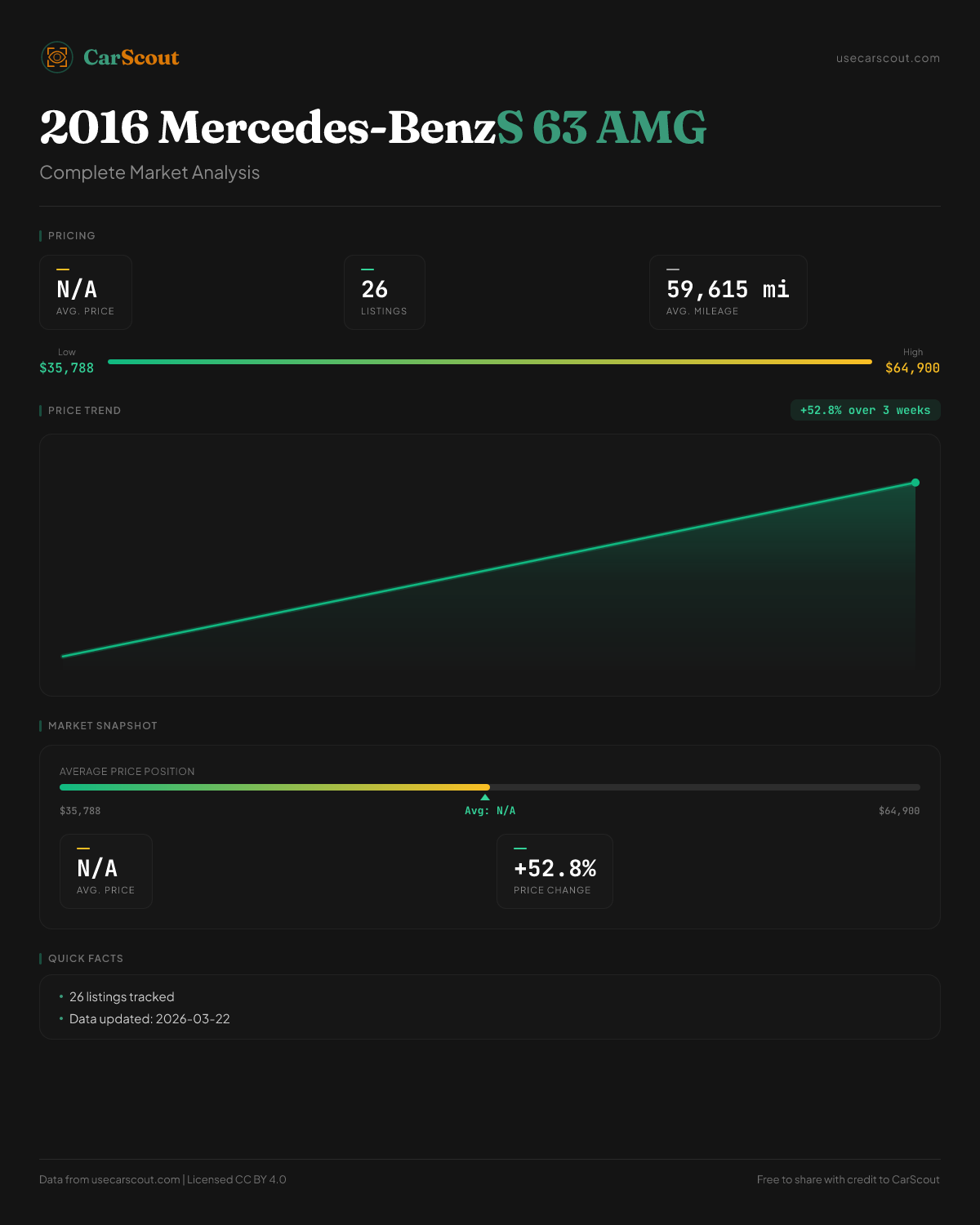 CarScout

usecarscout.com

2016 Mercedes-BenzS 63 AMG

Complete Market Analysis

PRICING

N/A
AVG. PRICE

26
LISTINGS

59,615 mi
AVG. MILEAGE

Low
$35,788

High
$64,900

PRICE TREND

+52.8% over 3 weeks

MARKET SNAPSHOT

AVERAGE PRICE POSITION

$35,788

Avg: N/A

$64,900

N/A
AVG. PRICE

+52.8%
PRICE CHANGE

QUICK FACTS

• 26 listings tracked
• Data updated: 2026-03-22

Data from usecarscout.com | Licensed CC BY 4.0

Free to share with credit to CarScout