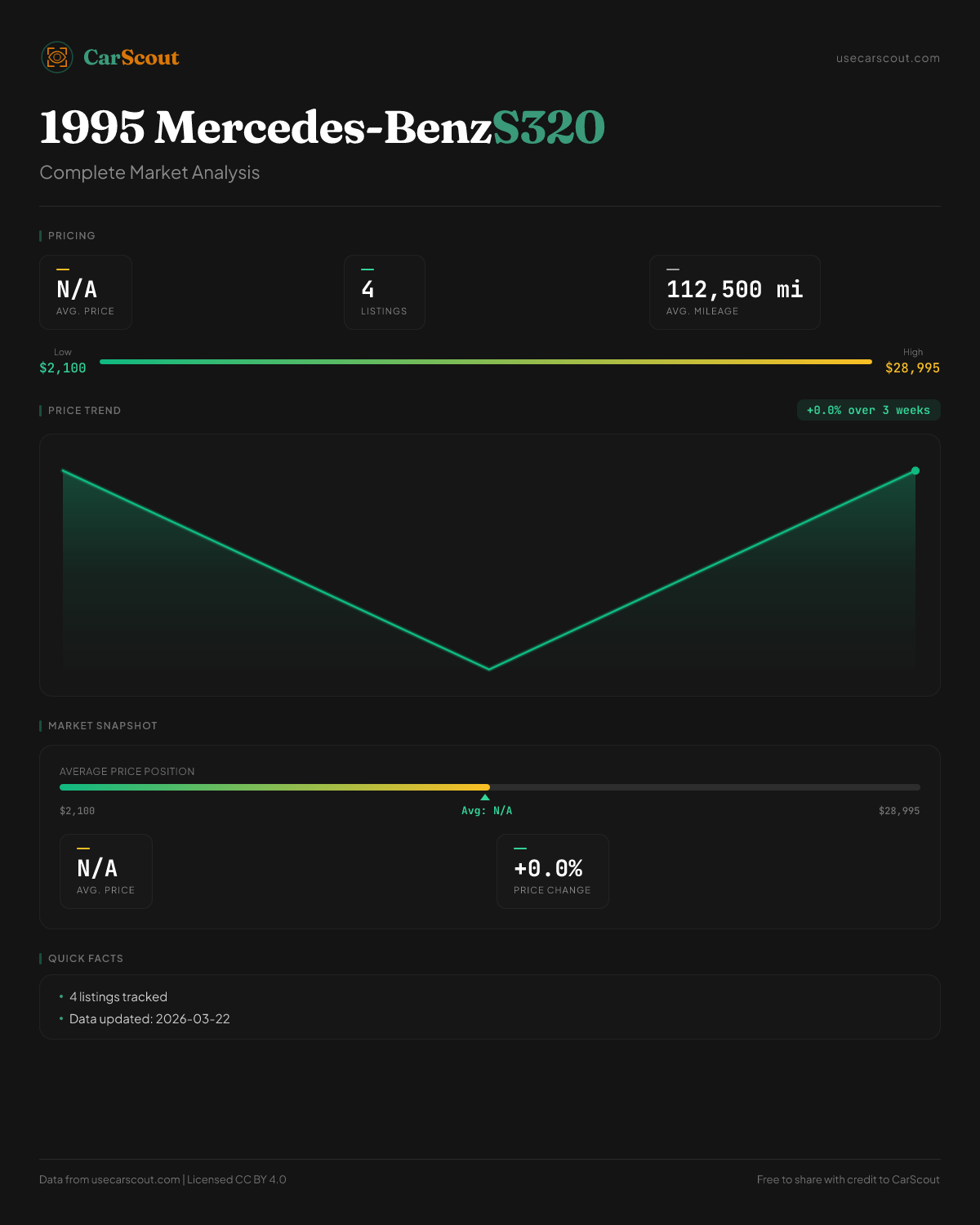 CarScout

usecarscout.com

1995 Mercedes-BenzS320

Complete Market Analysis

PRICING

N/A
AVG. PRICE

4
LISTINGS

112,500 mi
AVG. MILEAGE

Low
$2,100

High
$28,995

PRICE TREND

+0.0% over 3 weeks

MARKET SNAPSHOT

AVERAGE PRICE POSITION

$2,100

Avg: N/A

$28,995

N/A
AVG. PRICE

+0.0%
PRICE CHANGE

QUICK FACTS

• 4 listings tracked
• Data updated: 2026-03-22

Data from usecarscout.com | Licensed CC BY 4.0

Free to share with credit to CarScout