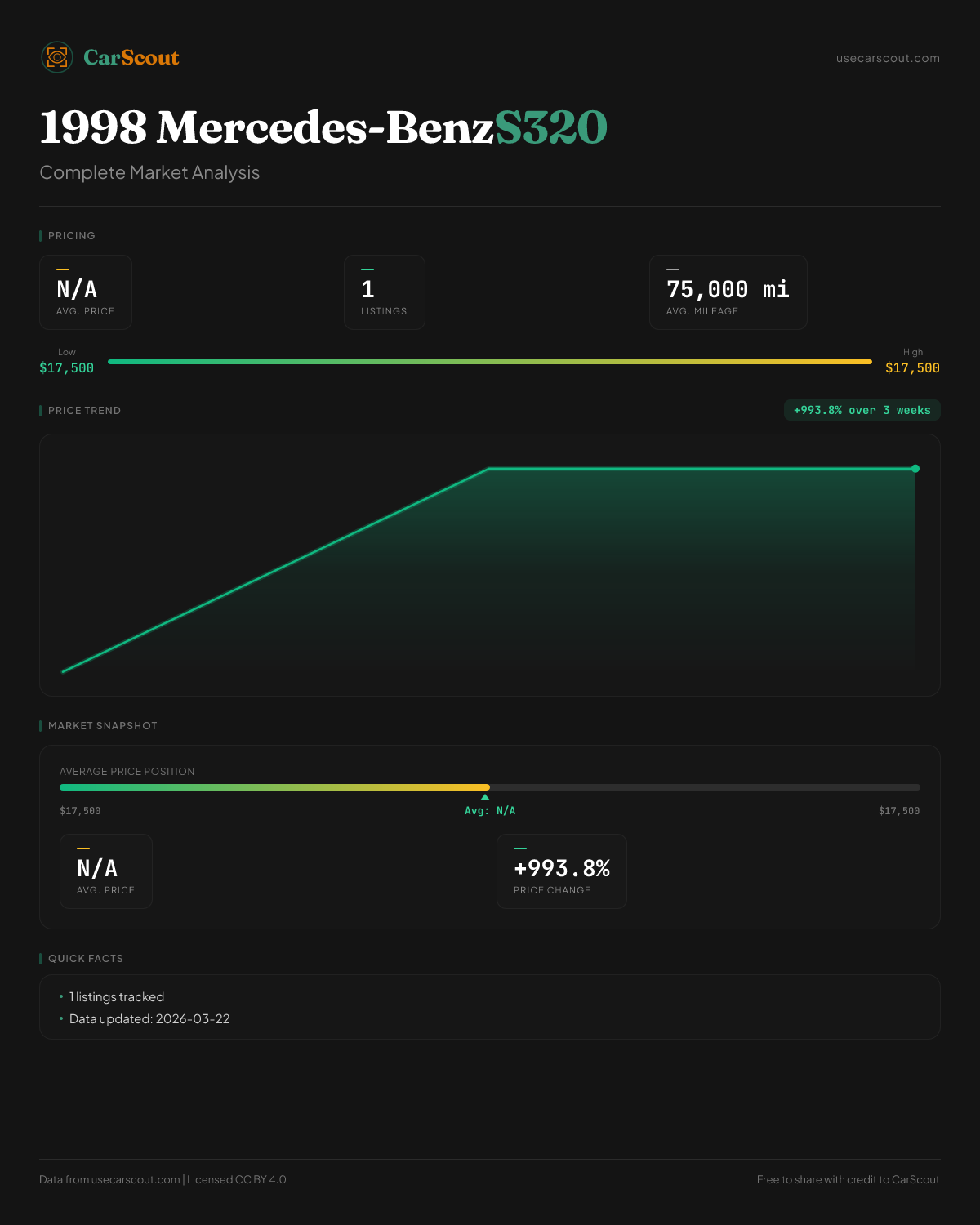 CarScout

usecarscout.com

1998 Mercedes-BenzS320

Complete Market Analysis

PRICING

N/A
AVG. PRICE

1
LISTINGS

75,000 mi
AVG. MILEAGE

Low
$17,500

High
$17,500

PRICE TREND

+993.8% over 3 weeks

MARKET SNAPSHOT

AVERAGE PRICE POSITION

$17,500

Avg: N/A

$17,500

N/A
AVG. PRICE

+993.8%
PRICE CHANGE

QUICK FACTS

• 1 listings tracked
• Data updated: 2026-03-22

Data from usecarscout.com | Licensed CC BY 4.0

Free to share with credit to CarScout