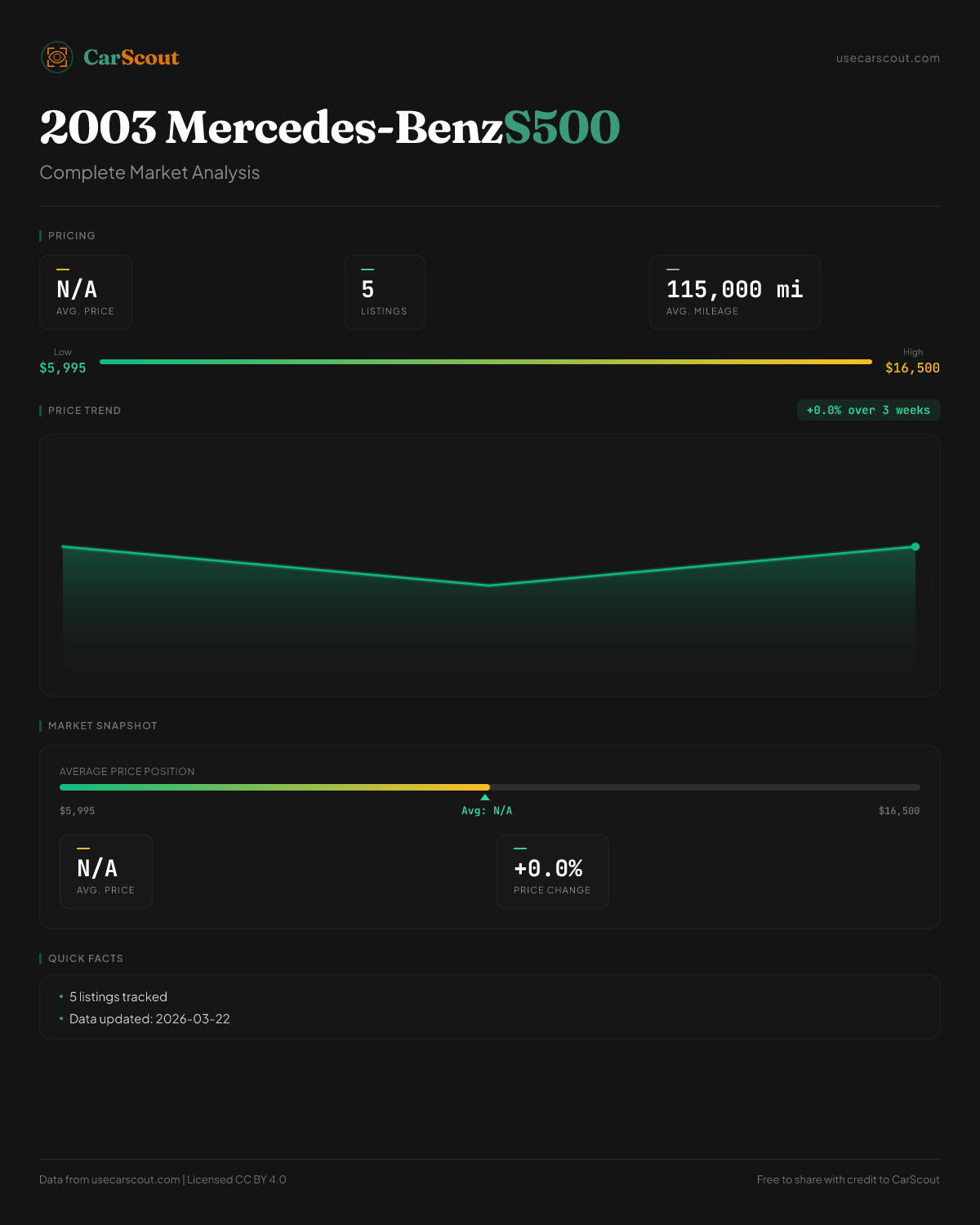 CarScout

usecarscout.com

2003 Mercedes-BenzS500

Complete Market Analysis

PRICING

N/A
AVG. PRICE

5
LISTINGS

115,000 mi
AVG. MILEAGE

Low
$5,995

High
$16,500

PRICE TREND

+0.0% over 3 weeks

MARKET SNAPSHOT

AVERAGE PRICE POSITION

$5,995

Avg: N/A

$16,500

N/A
AVG. PRICE

+0.0%
PRICE CHANGE

QUICK FACTS

• 5 listings tracked
• Data updated: 2026-03-22

Data from usecarscout.com | Licensed CC BY 4.0

Free to share with credit to CarScout