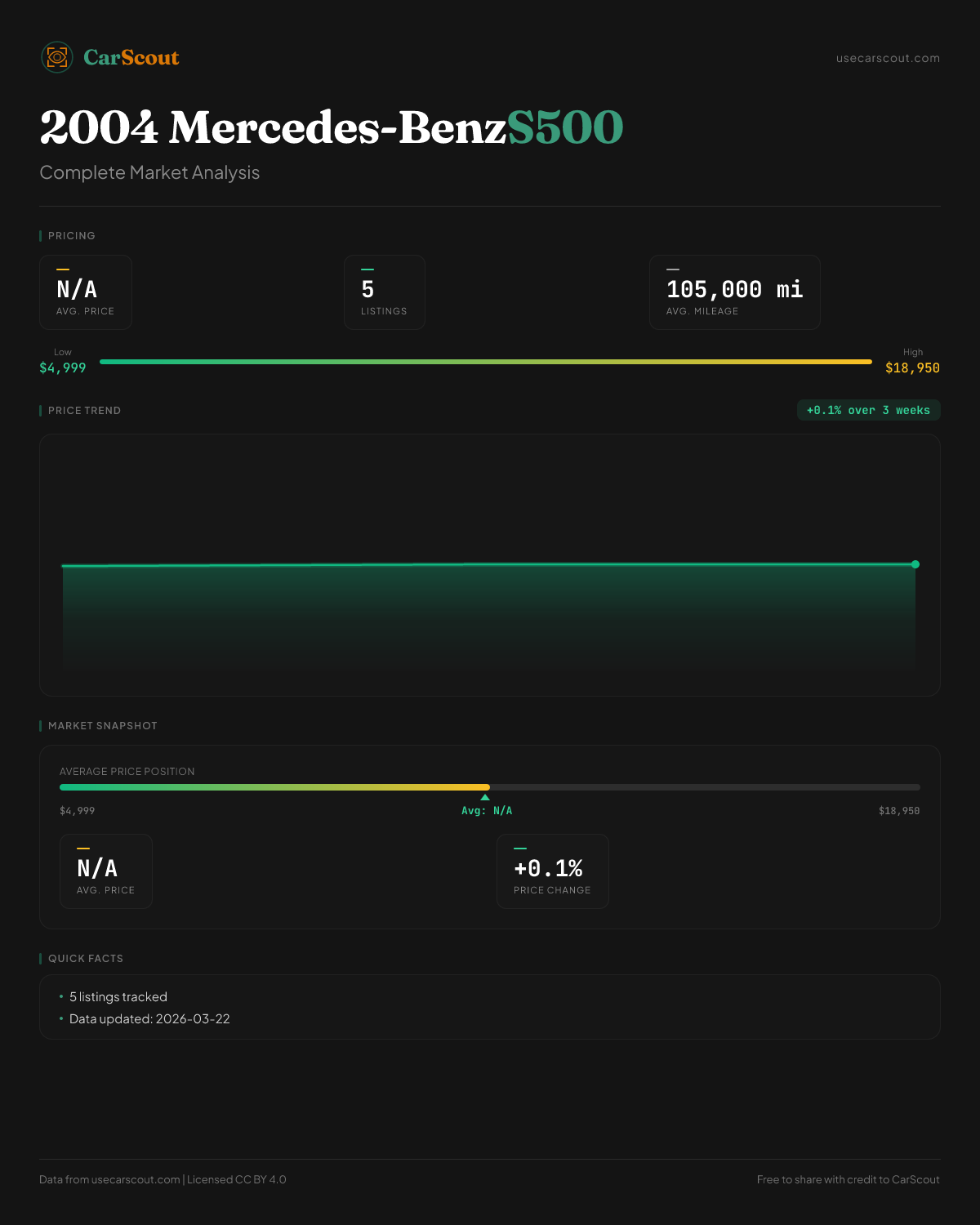 CarScout

usecarscout.com

2004 Mercedes-BenzS500

Complete Market Analysis

PRICING

N/A
AVG. PRICE

5
LISTINGS

105,000 mi
AVG. MILEAGE

Low
$4,999

High
$18,950

PRICE TREND

+0.1% over 3 weeks

MARKET SNAPSHOT

AVERAGE PRICE POSITION

$4,999

Avg: N/A

$18,950

N/A
AVG. PRICE

+0.1%
PRICE CHANGE

QUICK FACTS

• 5 listings tracked
• Data updated: 2026-03-22

Data from usecarscout.com | Licensed CC BY 4.0

Free to share with credit to CarScout