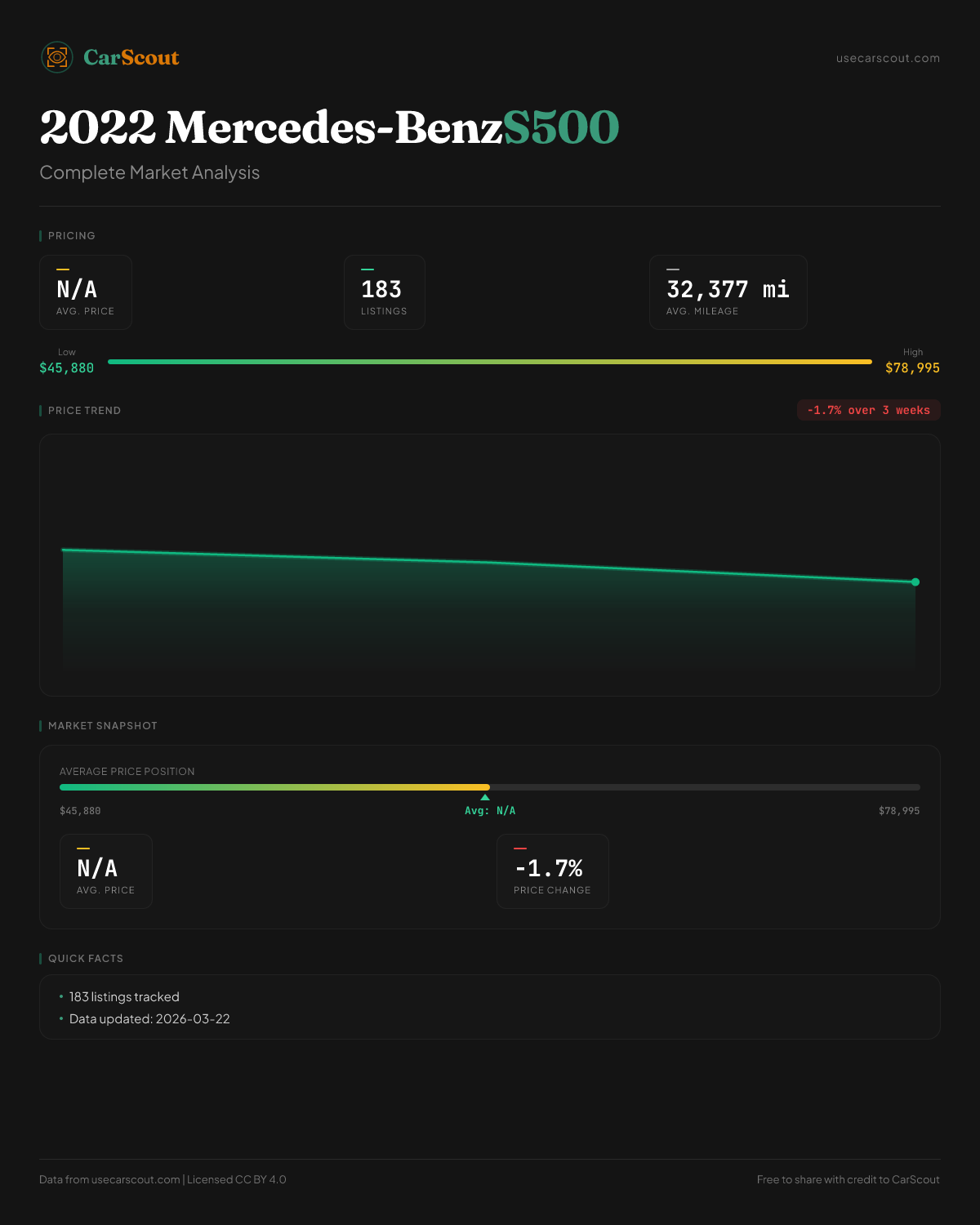 CarScout

usecarscout.com

2022 Mercedes-BenzS500

Complete Market Analysis

PRICING

N/A
AVG. PRICE

183
LISTINGS

32,377 mi
AVG. MILEAGE

Low
$45,880

High
$78,995

PRICE TREND

-1.7% over 3 weeks

MARKET SNAPSHOT

AVERAGE PRICE POSITION

$45,880

Avg: N/A

$78,995

N/A
AVG. PRICE

-1.7%
PRICE CHANGE

QUICK FACTS

• 183 listings tracked
• Data updated: 2026-03-22

Data from usecarscout.com | Licensed CC BY 4.0

Free to share with credit to CarScout