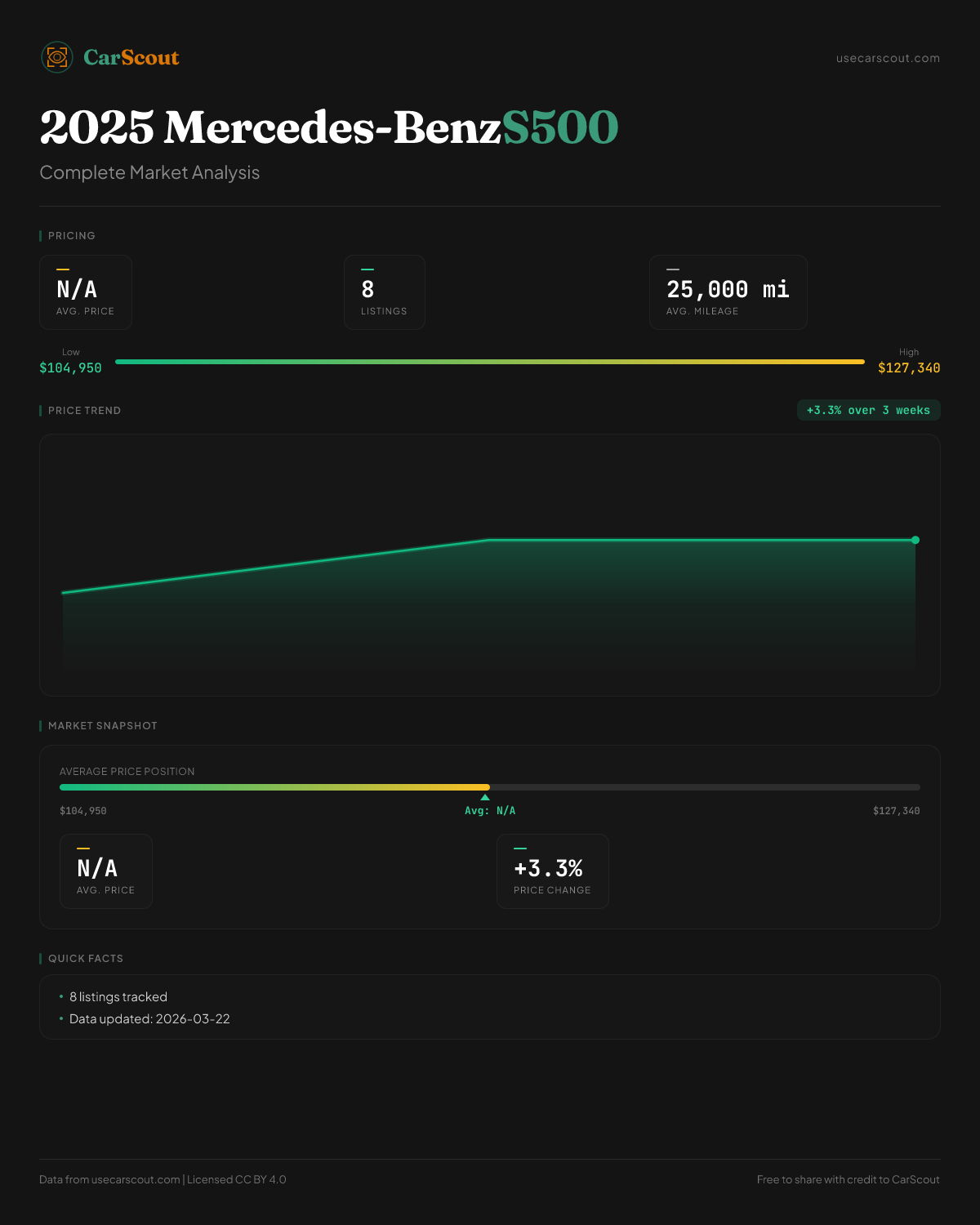 CarScout

usecarscout.com

2025 Mercedes-BenzS500

Complete Market Analysis

PRICING

N/A
AVG. PRICE

8
LISTINGS

25,000 mi
AVG. MILEAGE

Low
$104,950

High
$127,340

PRICE TREND

+3.3% over 3 weeks

MARKET SNAPSHOT

AVERAGE PRICE POSITION

$104,950

Avg: N/A

$127,340

N/A
AVG. PRICE

+3.3%
PRICE CHANGE

QUICK FACTS

• 8 listings tracked
• Data updated: 2026-03-22

Data from usecarscout.com | Licensed CC BY 4.0

Free to share with credit to CarScout