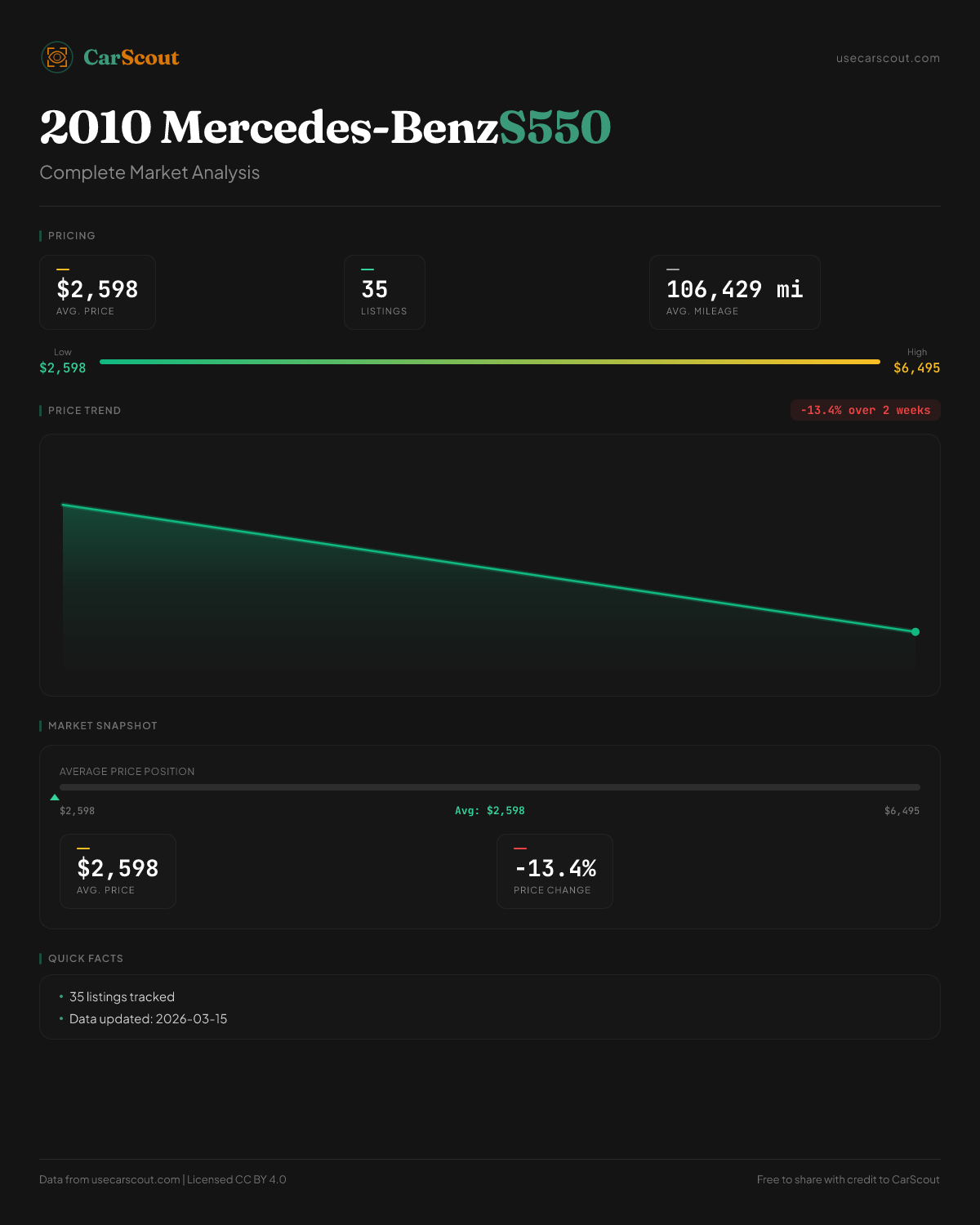 CarScout

usecarscout.com

2010 Mercedes-BenzS550

Complete Market Analysis

PRICING

$2,598
AVG. PRICE

35
LISTINGS

106,429 mi
AVG. MILEAGE

Low
$2,598

High
$6,495

PRICE TREND

-13.4% over 2 weeks

MARKET SNAPSHOT

AVERAGE PRICE POSITION

$2,598

Avg: $2,598

$6,495

$2,598
AVG. PRICE

-13.4%
PRICE CHANGE

QUICK FACTS

• 35 listings tracked
• Data updated: 2026-03-15

Data from usecarscout.com | Licensed CC BY 4.0

Free to share with credit to CarScout