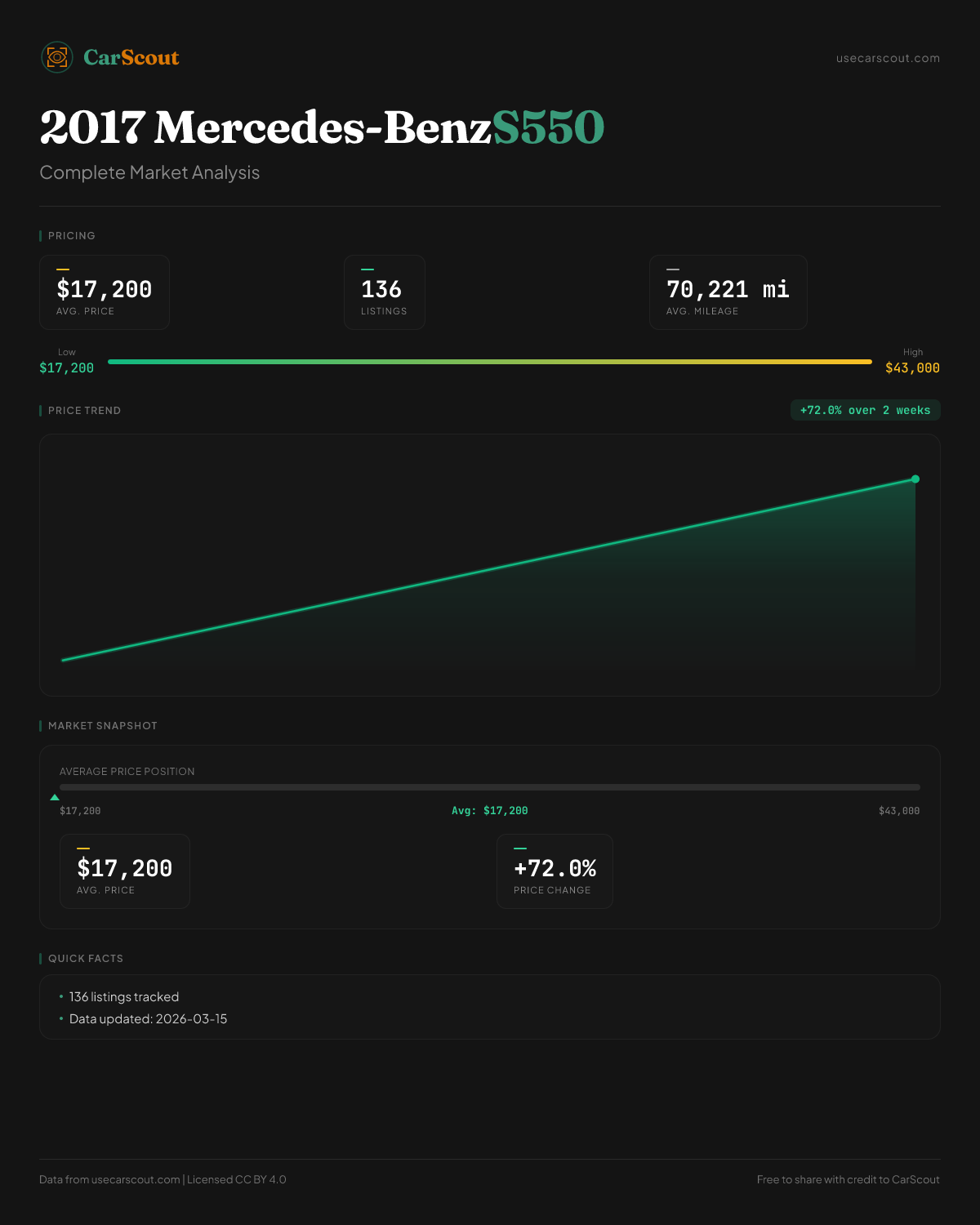 CarScout

usecarscout.com

2017 Mercedes-BenzS550

Complete Market Analysis

PRICING

$17,200
AVG. PRICE

136
LISTINGS

70,221 mi
AVG. MILEAGE

Low
$17,200

High
$43,000

PRICE TREND

+72.0% over 2 weeks

MARKET SNAPSHOT

AVERAGE PRICE POSITION

$17,200

Avg: $17,200

$43,000

$17,200
AVG. PRICE

+72.0%
PRICE CHANGE

QUICK FACTS

• 136 listings tracked
• Data updated: 2026-03-15

Data from usecarscout.com | Licensed CC BY 4.0

Free to share with credit to CarScout